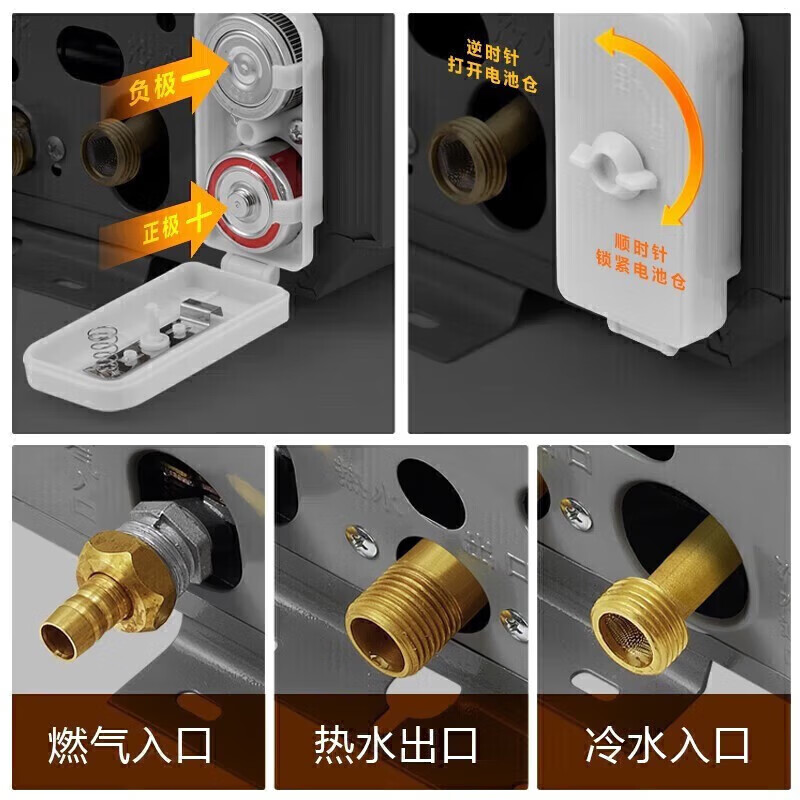 负极 一
正极 十

逆时针
打开电池仓

顺时针
锁紧电池仓

燃气入口

热水出口

冷水入口