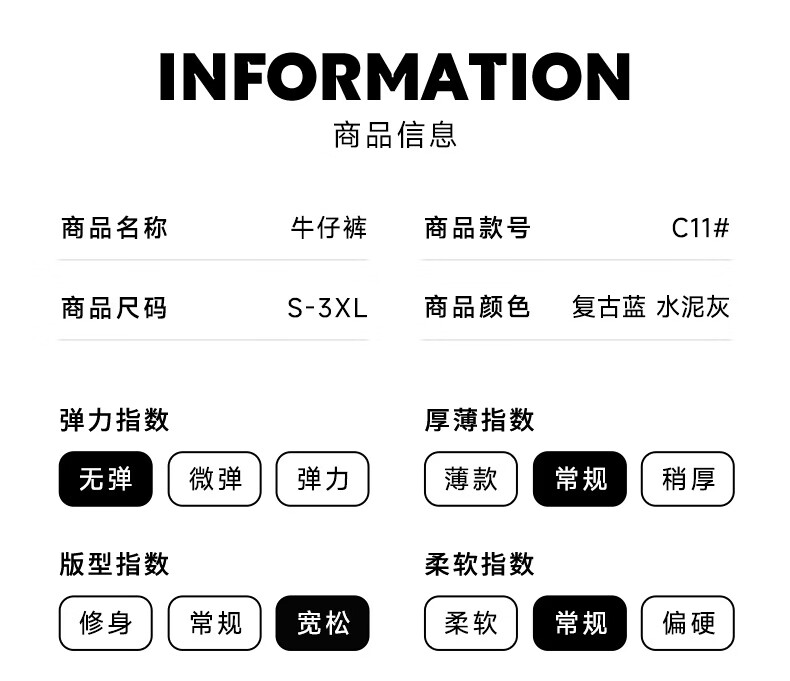 INFORMATION
商品信息

商品名称 牛仔裤

商品尺码 S-3XL

商品款号 C11#

商品颜色 复古蓝 水泥灰

弹力指数
无弹 微弹 弹力

版型指数
修身 常规 宽松

厚薄指数
薄款 常规 稍厚

柔软指数
柔软 常规 偏硬