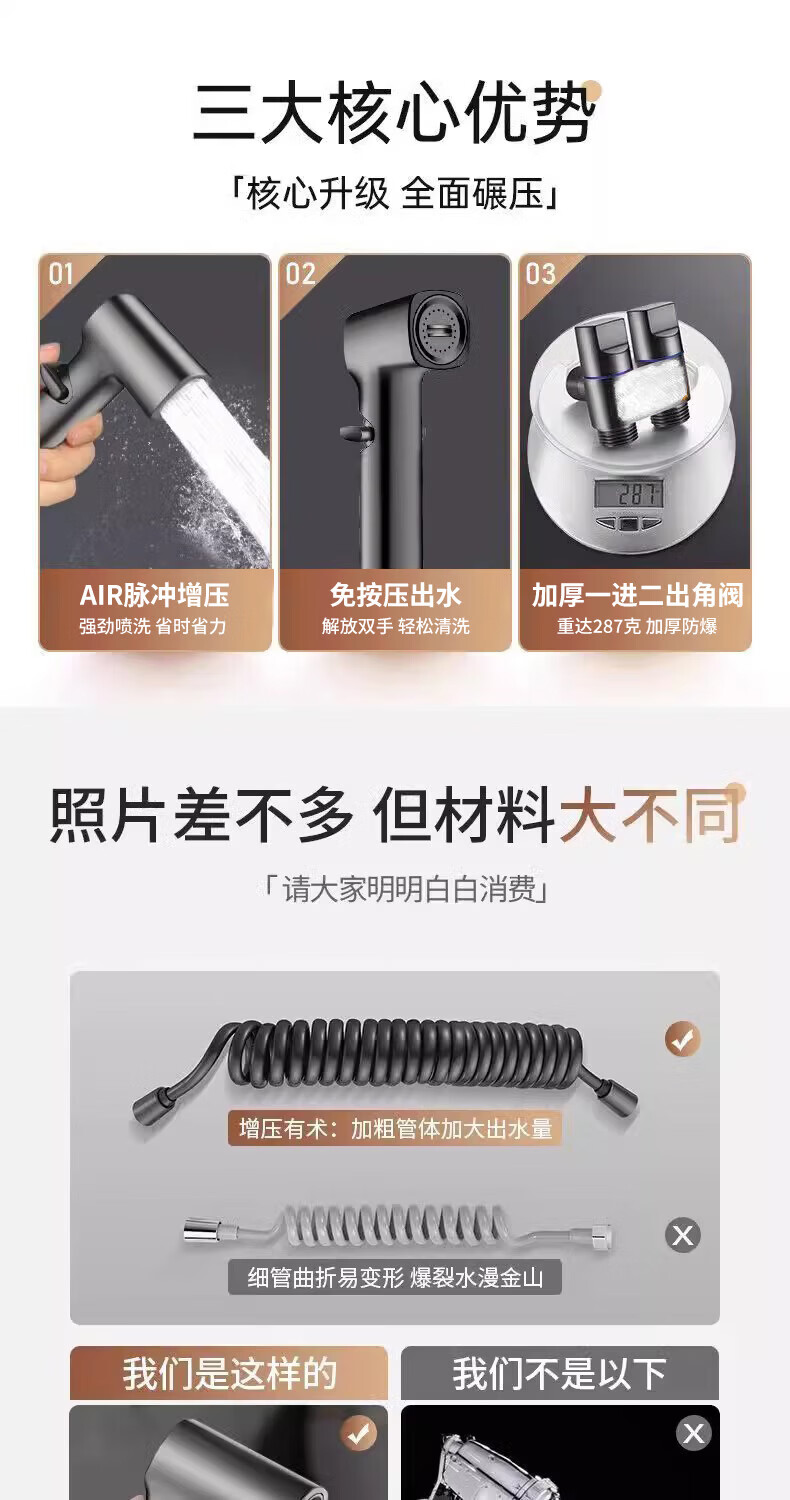 三大核心优势

「核心升级 全面碾压」

01

AIR脉冲增压
强劲喷洗 省时省力

02

免按压出水
解放双手 轻松清洗

03

287

加厚一进二出角阀
重达287克 加厚防爆

照片差不多 但材料大不同

「请大家明明白白消费」

增压有术：加粗管体加大出水量

细管曲折易变形 爆裂水漫金山

我们是这样的

我们不是以下