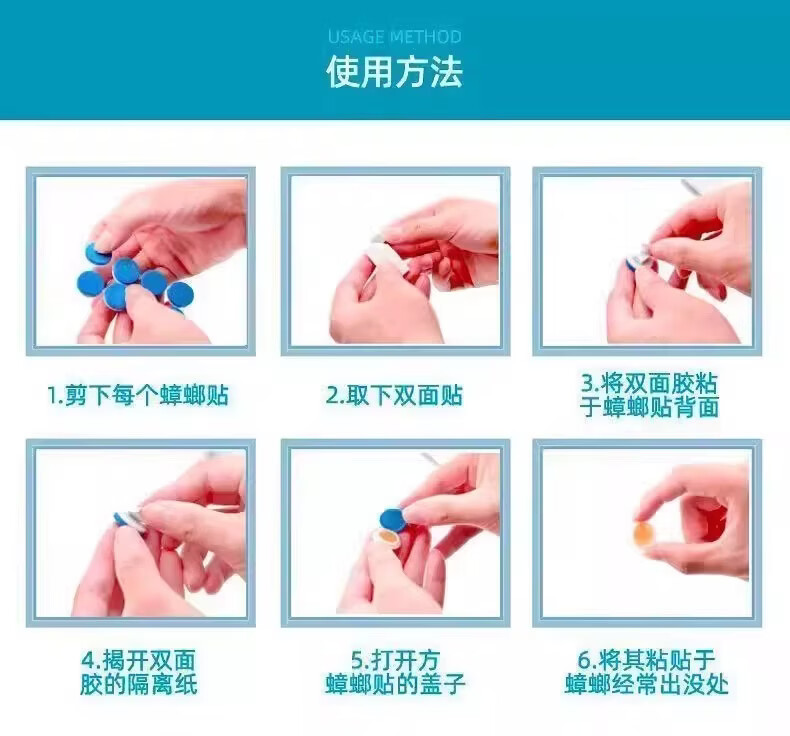 USAGE METHOD
使用方法

1.剪下每个蟑螂贴

2.取下双面贴

3.将双面胶粘于蟑螂贴背面

4.揭开双面胶的隔离纸

5.打开方蟑螂贴的盖子

6.将其粘贴于蟑螂经常出没处