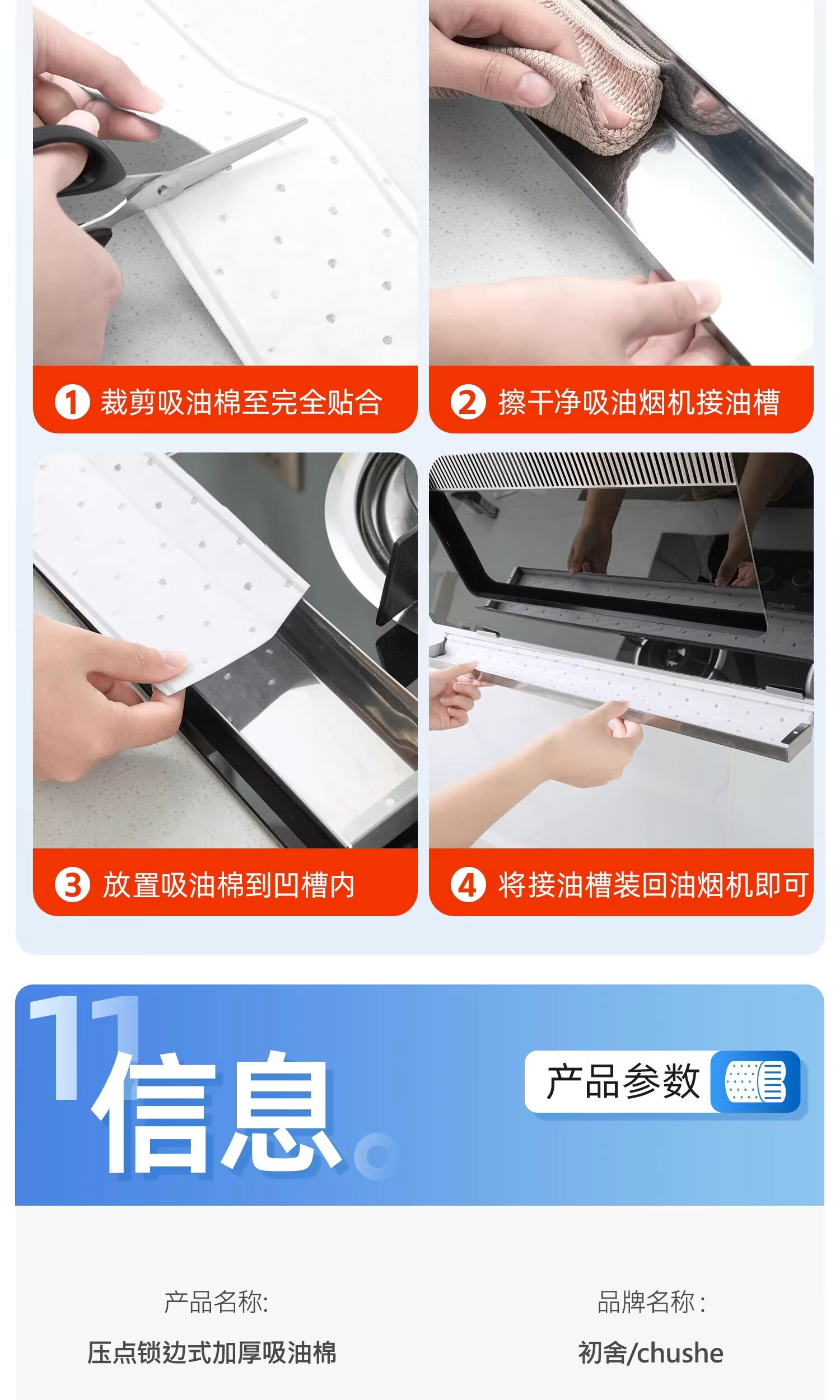 1 裁剪吸油棉至完全贴合

2 擦干净吸油烟机接油槽

3 放置吸油棉到凹槽内

4 将接油槽装回油烟机即可

11

信息

产品参数

产品名称:

压点锁边式加厚吸油棉

品牌名称:

初舍/chushe