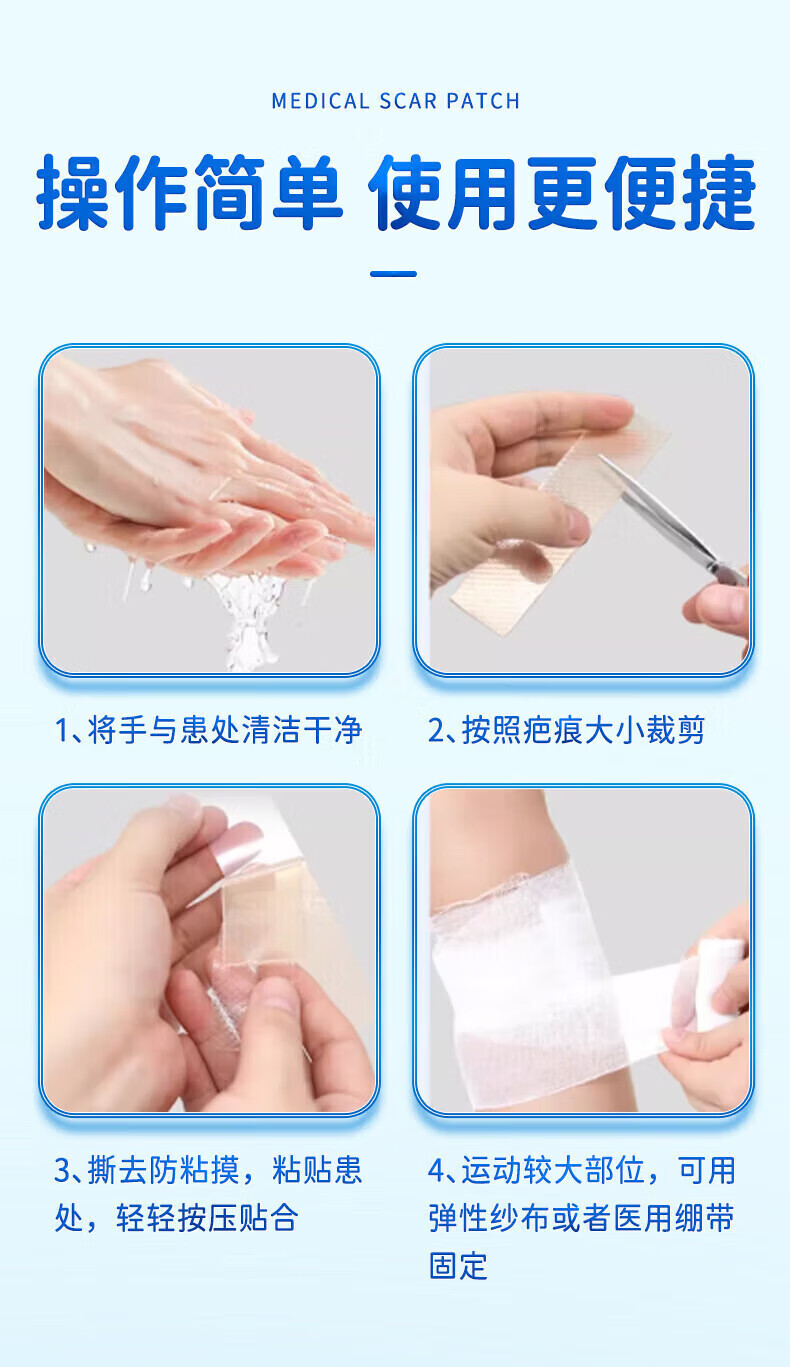 MEDICAL SCAR PATCH

操作简单 使用更便捷

1、将手与患处清洁干净

2、按照疤痕大小裁剪

3、撕去防粘摸，粘贴患处，轻轻按压贴合

4、运动较大部位，可用弹性纱布或者医用绷带固定