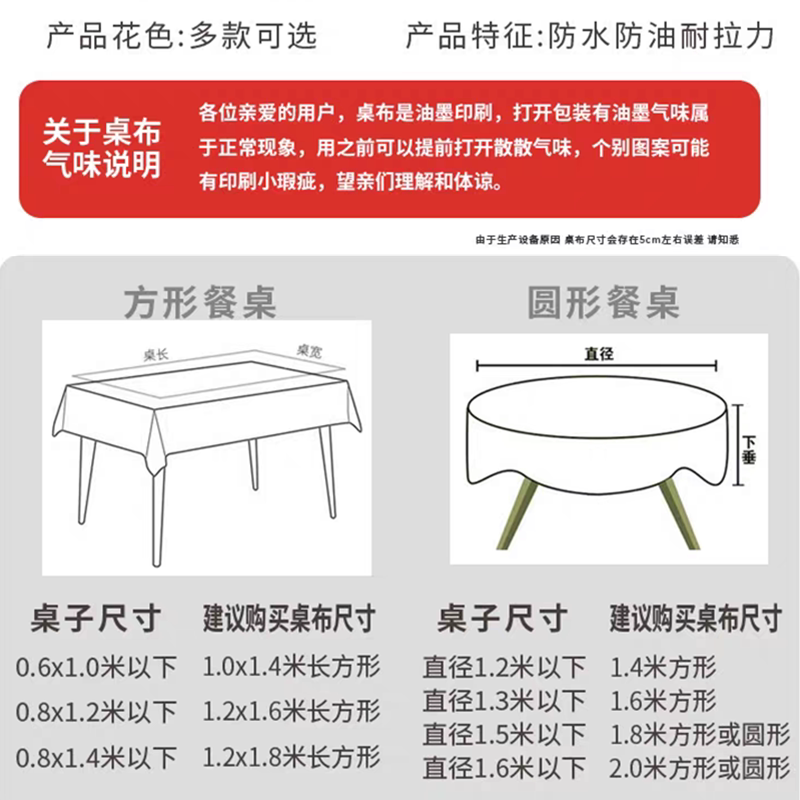 产品花色:多款可选　产品特征:防水防油耐拉力

关于桌布气味说明

各位亲爱的用户，桌布是油墨印刷，打开包装有油墨气味属于正常现象，用之前可以提前打开散散气味，个别图案可能有印刷小瑕疵，望亲们理解和体谅。

由于生产设备原因 桌布尺寸会存在5cm左右误差 请知悉

方形餐桌

桌长
桌宽

| 桌子尺寸 | 建议购买桌布尺寸 |
|---|---|
| 0.6x1.0米以下 | 1.0x1.4米长方形 |
| 0.8x1.2米以下 | 1.2x1.6米长方形 |
| 0.8x1.4米以下 | 1.2x1.8米长方形 |

圆形餐桌

直径
下垂

| 桌子尺寸 | 建议购买桌布尺寸 |
|---|---|
| 直径1.2米以下 | 1.4米方形 |
| 直径1.3米以下 | 1.6米方形 |
| 直径1.5米以下 | 1.8米方形或圆形 |
| 直径1.6米以下 | 2.0米方形或圆形 |