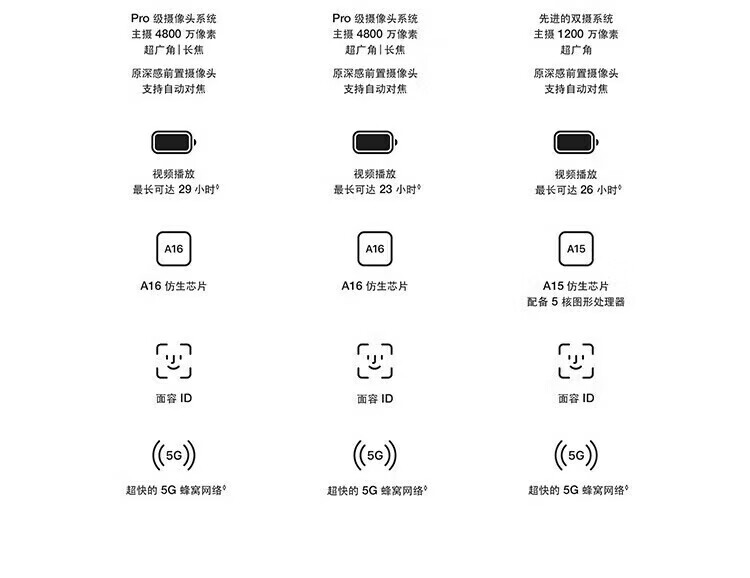 Pro 级摄像头系统
主摄 4800 万像素
超广角 | 长焦

原深感前置摄像头
支持自动对焦

视频播放
最长可达 29 小时◊

A16

A16 仿生芯片

面容 ID

5G

超快的 5G 蜂窝网络◊

Pro 级摄像头系统
主摄 4800 万像素
超广角 | 长焦

原深感前置摄像头
支持自动对焦

视频播放
最长可达 23 小时◊

A16

A16 仿生芯片

面容 ID

5G

超快的 5G 蜂窝网络◊

先进的双摄系统
主摄 1200 万像素
超广角

原深感前置摄像头
支持自动对焦

视频播放
最长可达 26 小时◊

A15

A15 仿生芯片
配备 5 核图形处理器

面容 ID

5G

超快的 5G 蜂窝网络◊