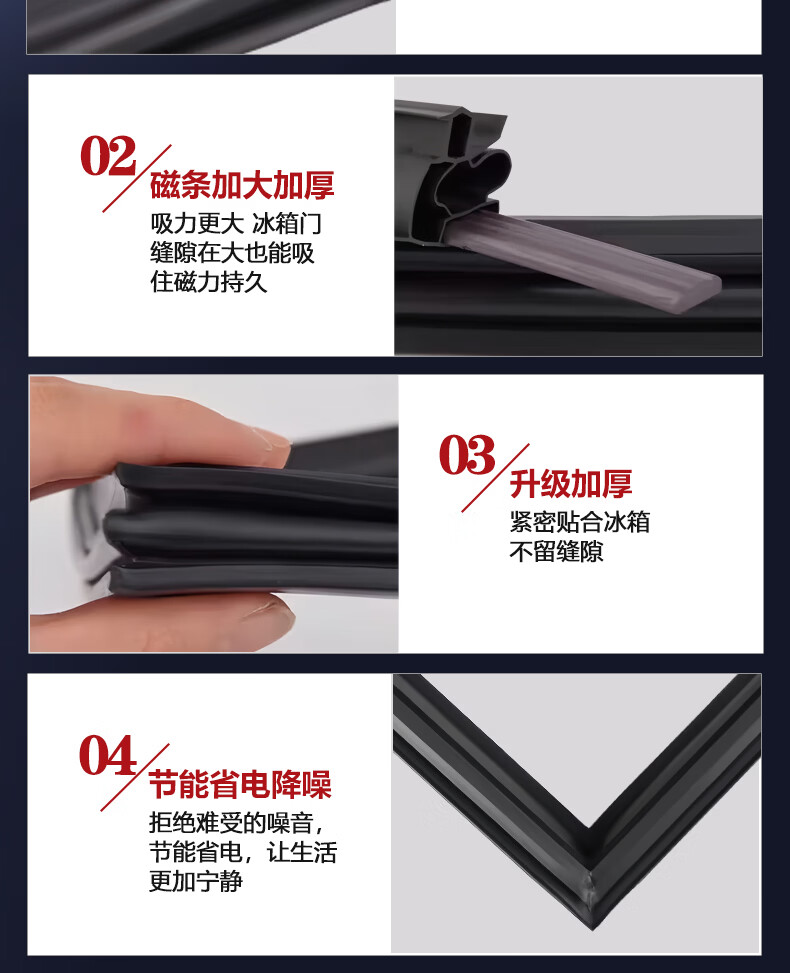 02
磁条加大加厚
吸力更大 冰箱门缝隙在大也能吸住磁力持久

03
升级加厚
紧密贴合冰箱不留缝隙

04
节能省电降噪
拒绝难受的噪音，节能省电，让生活更加宁静