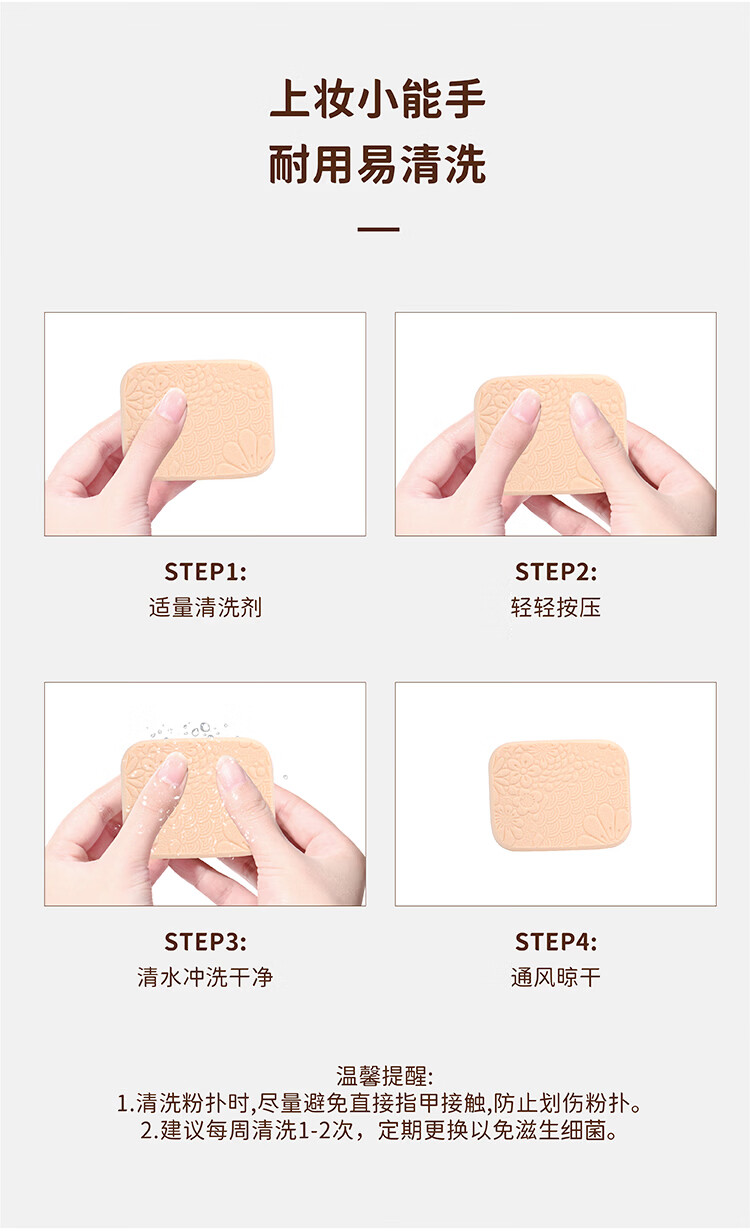 上妆小能手
耐用易清洗

STEP1:
适量清洗剂

STEP2:
轻轻按压

STEP3:
清水冲洗干净

STEP4:
通风晾干

温馨提醒:
1.清洗粉扑时,尽量避免直接指甲接触,防止划伤粉扑。
2.建议每周清洗1-2次，定期更换以免滋生细菌。