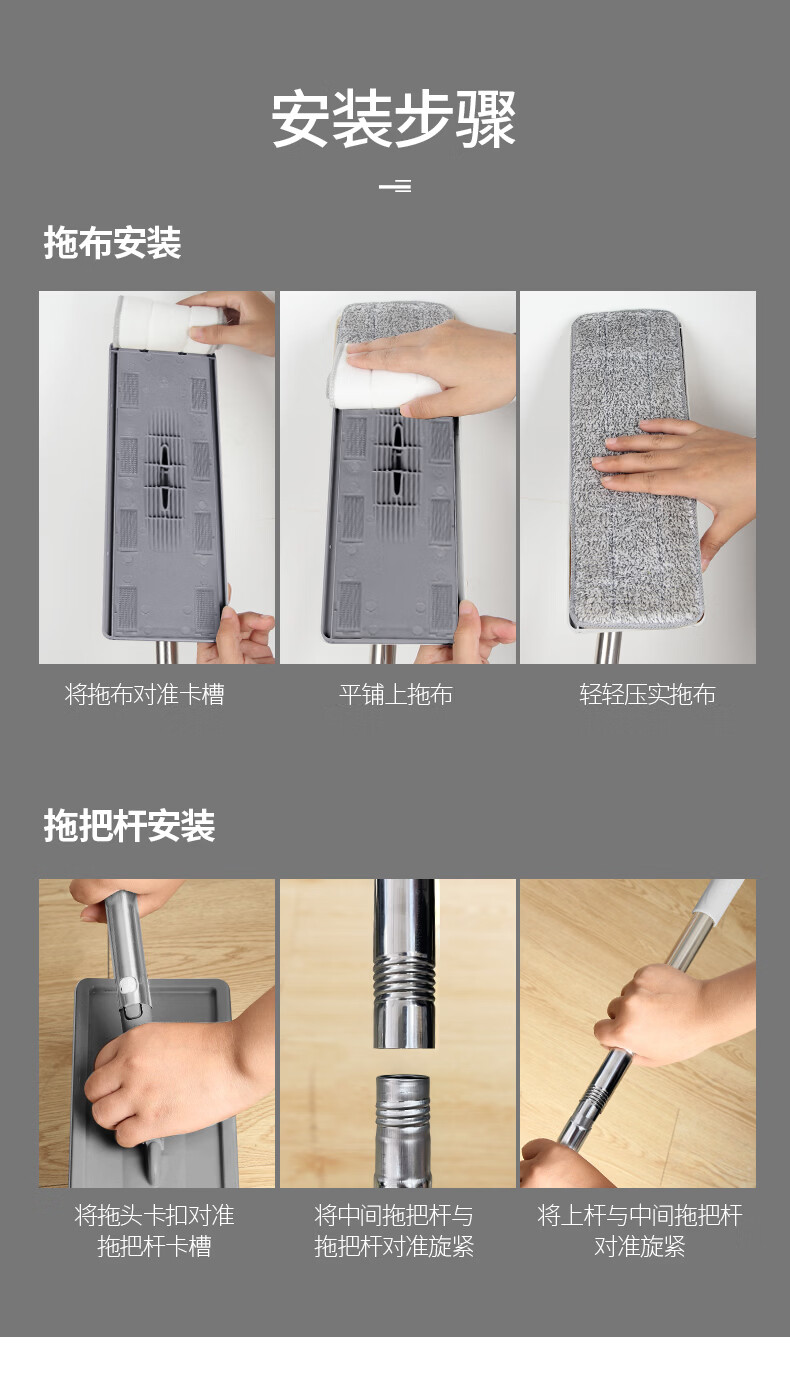 安装步骤

拖布安装

将拖布对准卡槽

平铺上拖布

轻轻压实拖布

拖把杆安装

将拖头卡扣对准拖把杆卡槽

将中间拖把杆与拖把杆对准旋紧

将上杆与中间拖把杆对准旋紧