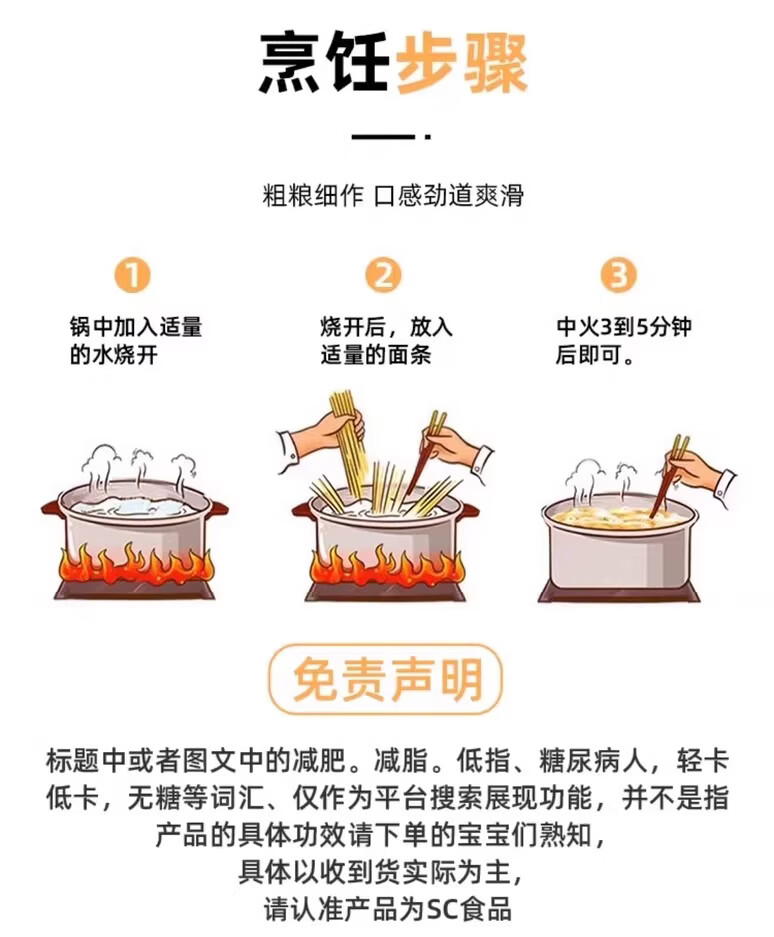 烹饪步骤

粗粮细作 口感劲道爽滑

1
锅中加入适量的水烧开

2
烧开后，放入适量的面条

3
中火3到5分钟后即可。

免责声明

标题中或者图文中的减肥。减脂。低指、糖尿病人，轻卡低卡，无糖等词汇、仅作为平台搜索展现功能，并不是指产品的具体功效请下单的宝宝们熟知，
具体以收到货实际为主，
请认准产品为SC食品