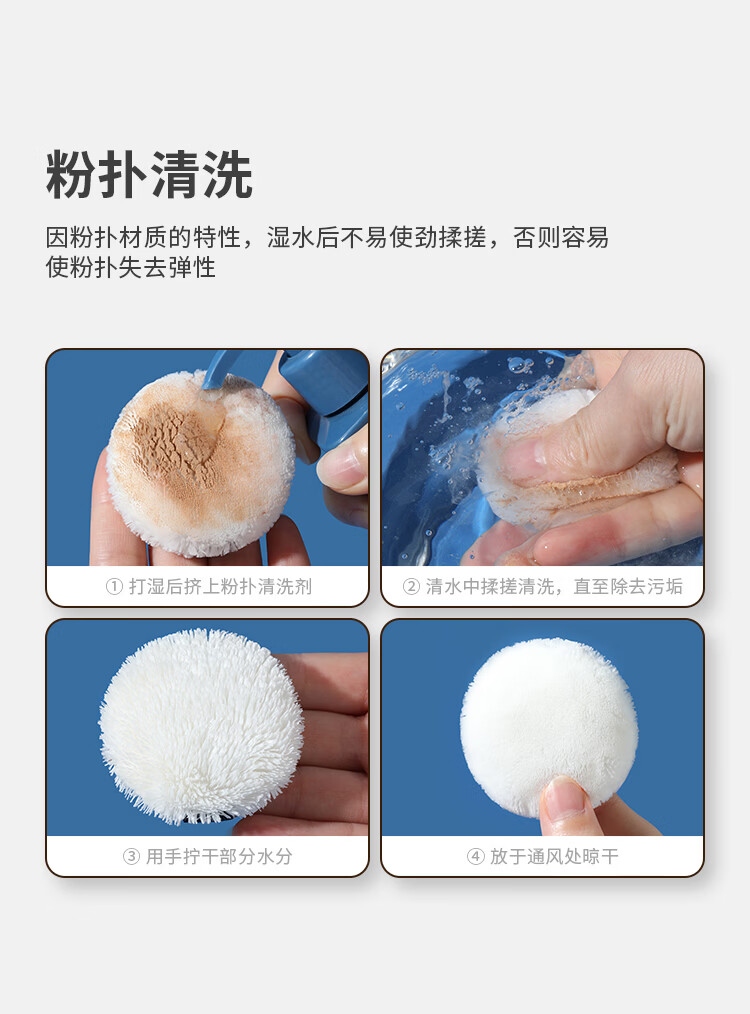 粉扑清洗

因粉扑材质的特性，湿水后不易使劲揉搓，否则容易使粉扑失去弹性

① 打湿后挤上粉扑清洗剂

② 清水中揉搓清洗，直至除去污垢

③ 用手拧干部分水分

④ 放于通风处晾干