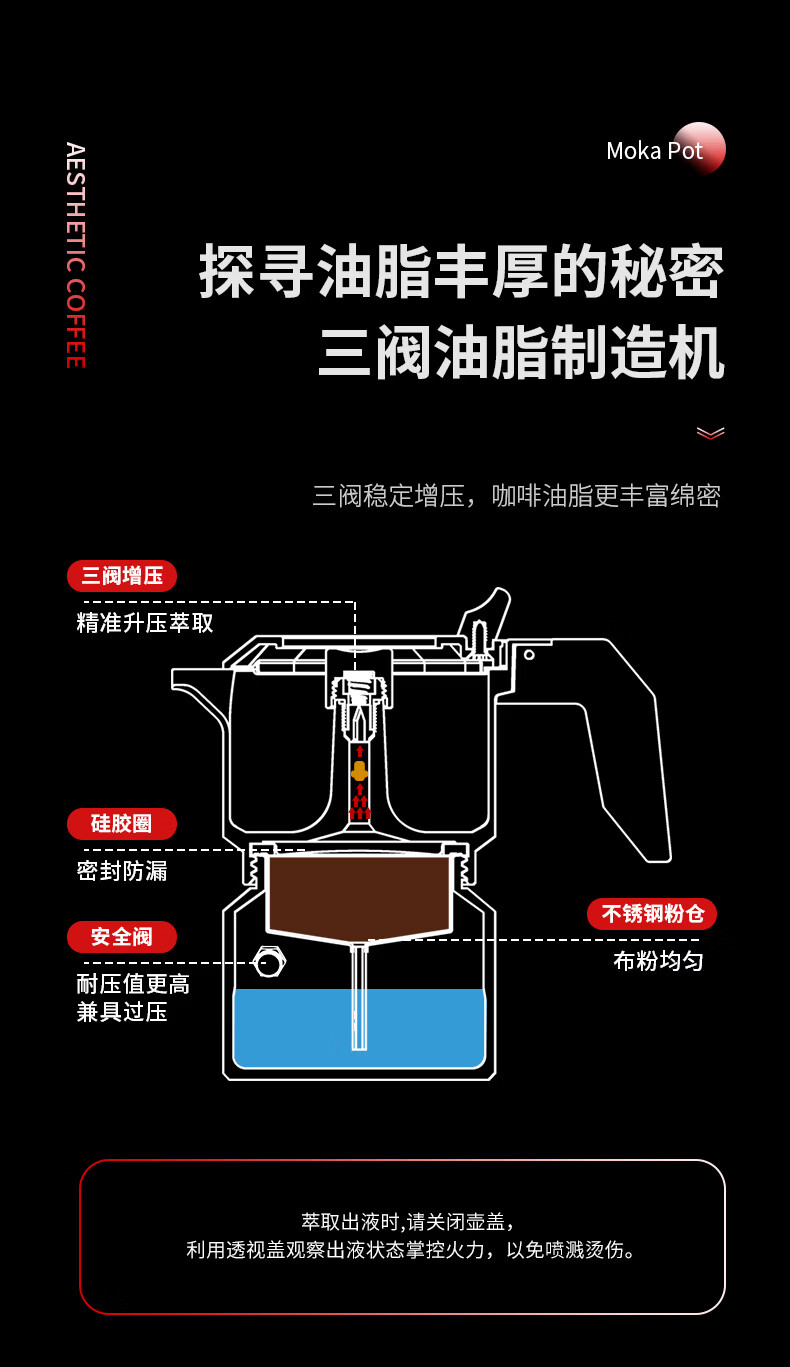 AESTHETIC COFFEE

Moka Pot

探寻油脂丰厚的秘密
三阀油脂制造机

三阀稳定增压，咖啡油脂更丰富绵密

三阀增压
精准升压萃取

硅胶圈
密封防漏

安全阀
耐压值更高
兼具过压

不锈钢粉仓
布粉均匀

萃取出液时,请关闭壶盖，
利用透视盖观察出液状态掌控火力，以免喷溅烫伤。