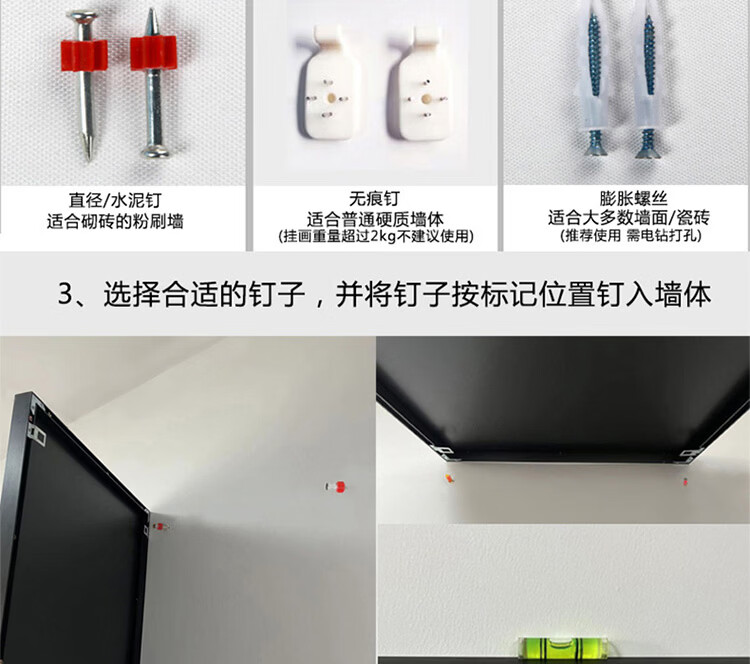 直径/水泥钉
适合砌砖的粉刷墙

无痕钉
适合普通硬质墙体
(挂画重量超过2kg不建议使用)

膨胀螺丝
适合大多数墙面/瓷砖
(推荐使用 需电钻打孔)

3、选择合适的钉子，并将钉子按标记位置钉入墙体