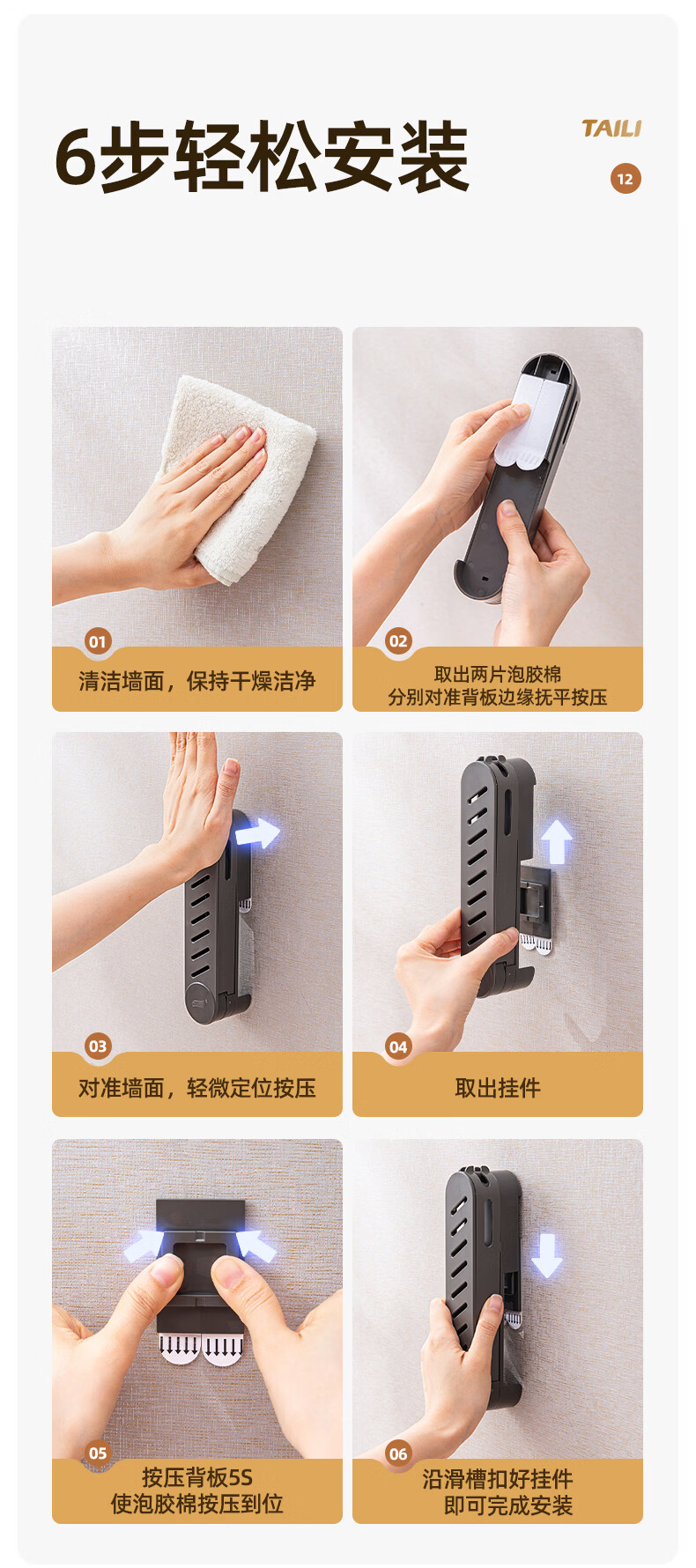 6步轻松安装

TAILI

12

01
清洁墙面，保持干燥洁净

02
取出两片泡胶棉
分别对准背板边缘抚平按压

03
对准墙面，轻微定位按压

04
取出挂件

05
按压背板5S
使泡胶棉按压到位

06
沿滑槽扣好挂件
即可完成安装