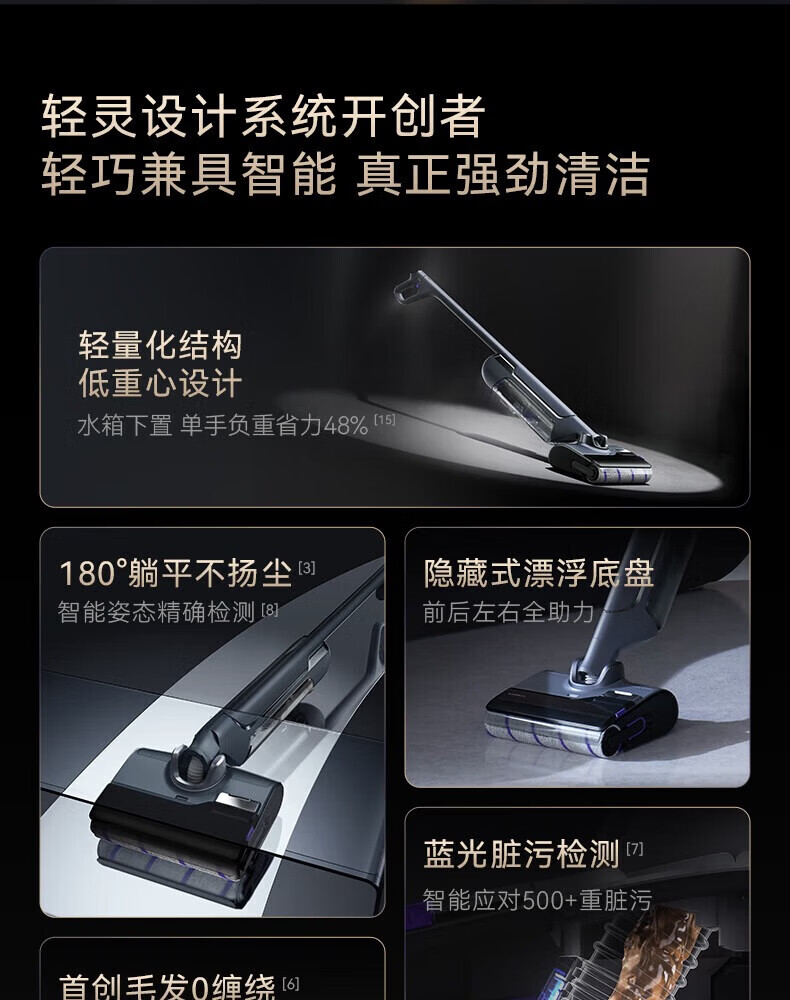 轻灵设计系统开创者
轻巧兼具智能 真正强劲清洁

轻量化结构
低重心设计
水箱下置 单手负重省力48% [15]

180°躺平不扬尘 [3]
智能姿态精确检测 [8]

隐藏式漂浮底盘
前后左右全助力

蓝光脏污检测 [7]
智能应对500+重脏污

首创毛发0缠绕 [6]