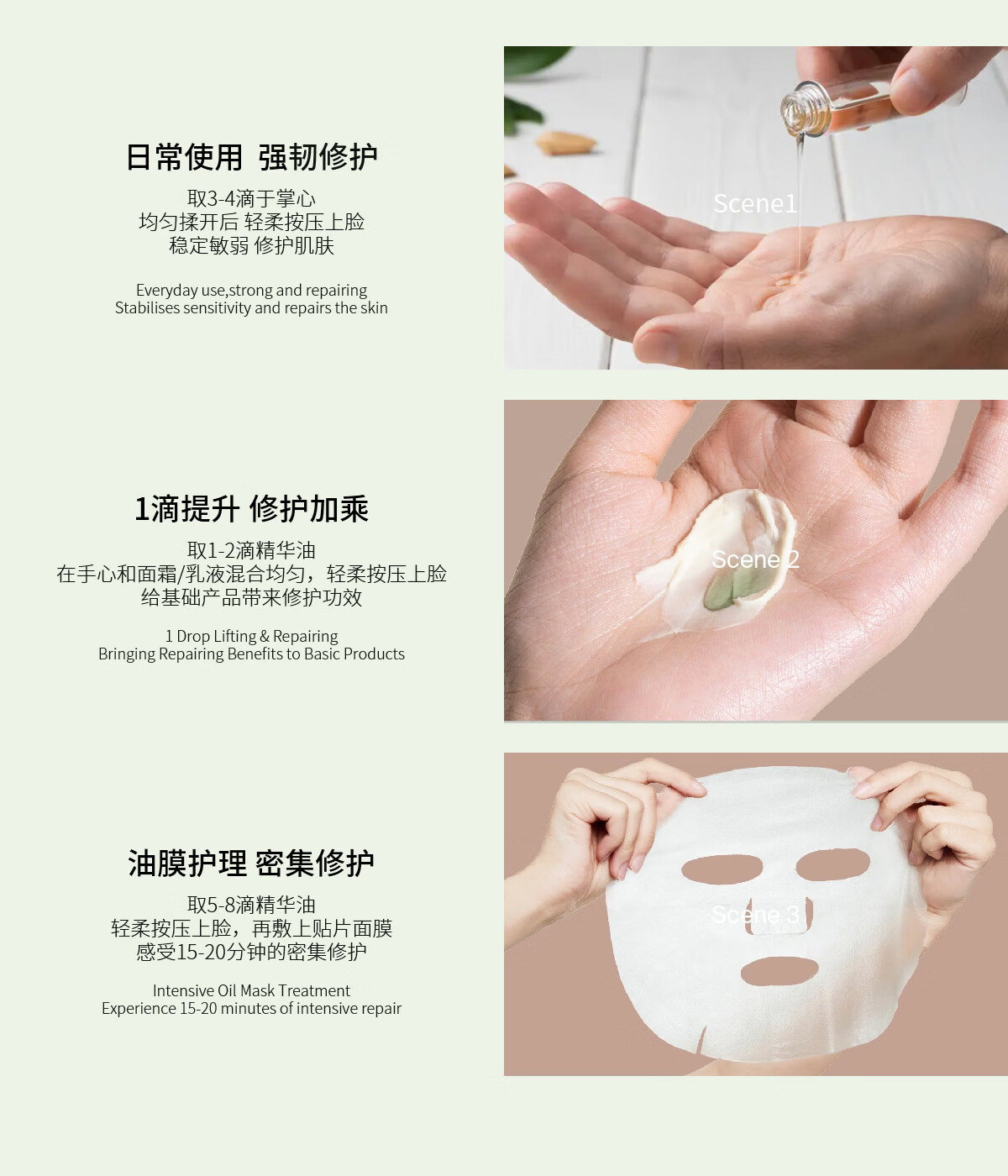 日常使用 强韧修护

取3-4滴于掌心
均匀揉开后 轻柔按压上脸
稳定敏弱 修护肌肤

Everyday use,strong and repairing
Stabilises sensitivity and repairs the skin

Scene1

1滴提升 修护加乘

取1-2滴精华油
在手心和面霜/乳液混合均匀，轻柔按压上脸
给基础产品带来修护功效

1 Drop Lifting & Repairing
Bringing Repairing Benefits to Basic Products

Scene 2

油膜护理 密集修护

取5-8滴精华油
轻柔按压上脸，再敷上贴片面膜
感受15-20分钟的密集修护

Intensive Oil Mask Treatment
Experience 15-20 minutes of intensive repair

Scene 3