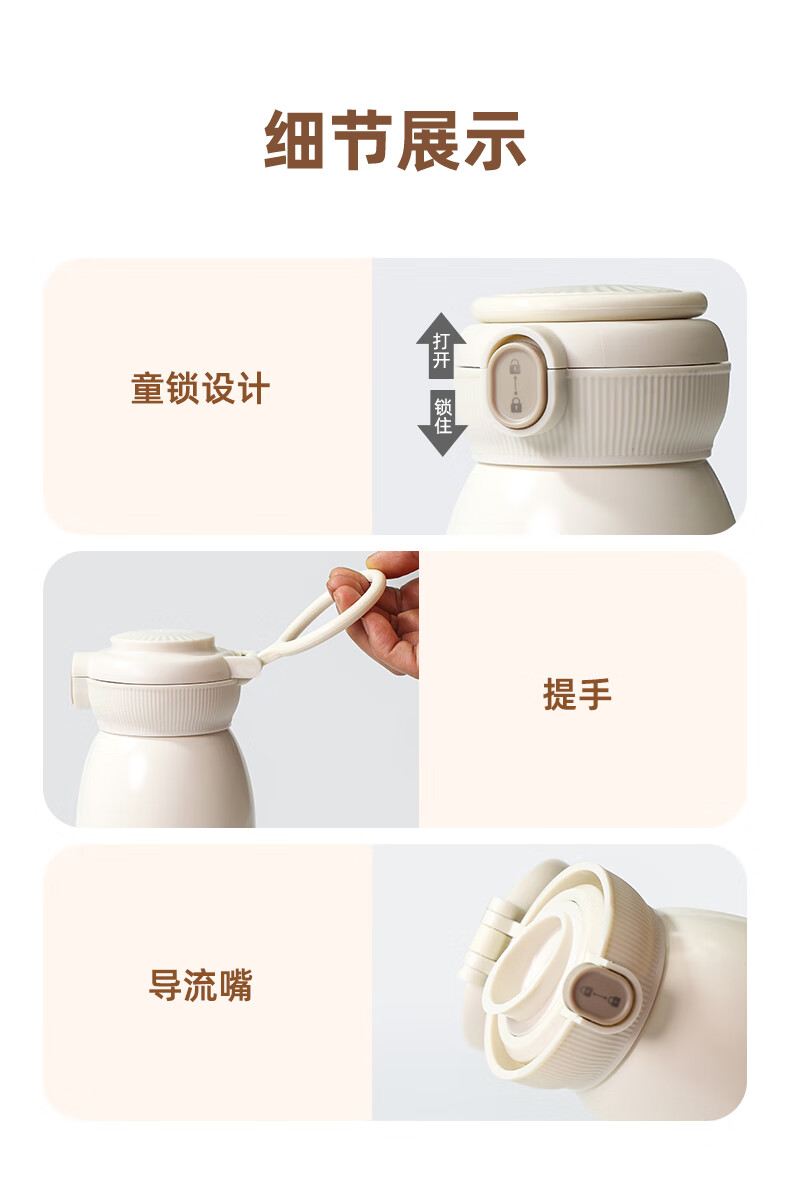 细节展示

童锁设计

打开

锁住

提手

导流嘴