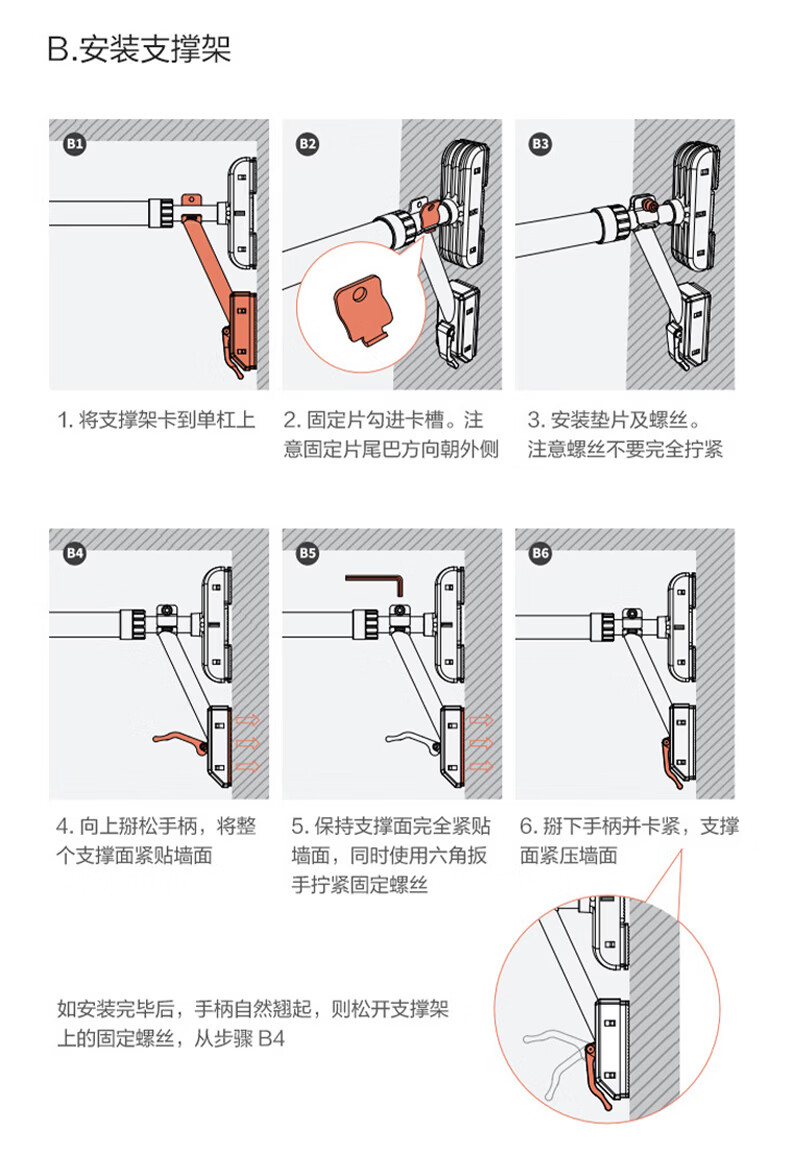 B.安装支撑架

B1

1. 将支撑架卡到单杠上

B2

2. 固定片勾进卡槽。注意固定片尾巴方向朝外侧

B3

3. 安装垫片及螺丝。注意螺丝不要完全拧紧

B4

4. 向上掰松手柄，将整个支撑面紧贴墙面

B5

5. 保持支撑面完全紧贴墙面，同时使用六角扳手拧紧固定螺丝

B6

6. 掰下手柄并卡紧，支撑面紧压墙面

如安装完毕后，手柄自然翘起，则松开支撑架上的固定螺丝，从步骤 B4