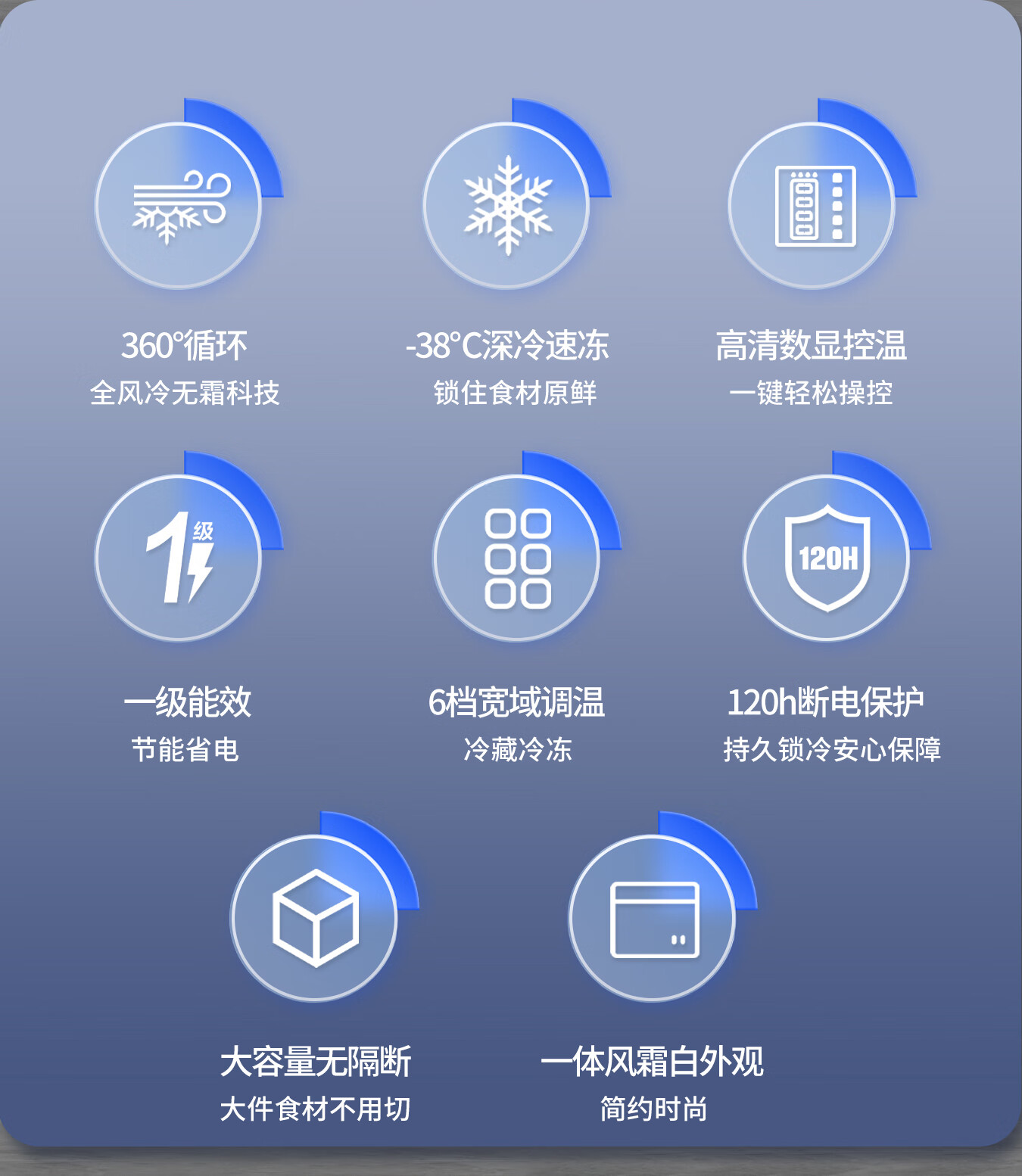 360°循环
全风冷无霜科技

-38°C深冷速冻
锁住食材原鲜

高清数显控温
一键轻松操控

1级

一级能效
节能省电

6档宽域调温
冷藏冷冻

120H

120h断电保护
持久锁冷安心保障

大容量无隔断
大件食材不用切

一体风霜白外观
简约时尚