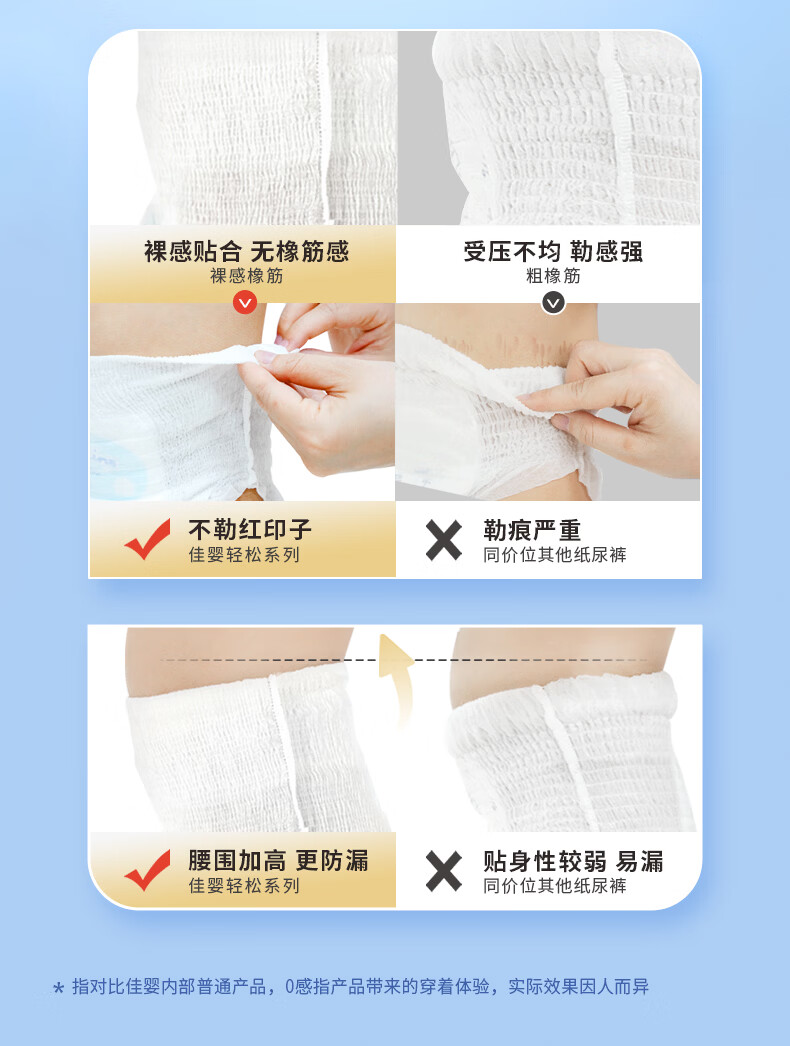 裸感贴合 无橡筋感
裸感橡筋

受压不均 勒感强
粗橡筋

不勒红印子
佳婴轻松系列

勒痕严重
同价位其他纸尿裤

腰围加高 更防漏
佳婴轻松系列

贴身性较弱 易漏
同价位其他纸尿裤

* 指对比佳婴内部普通产品，0感指产品带来的穿着体验，实际效果因人而异