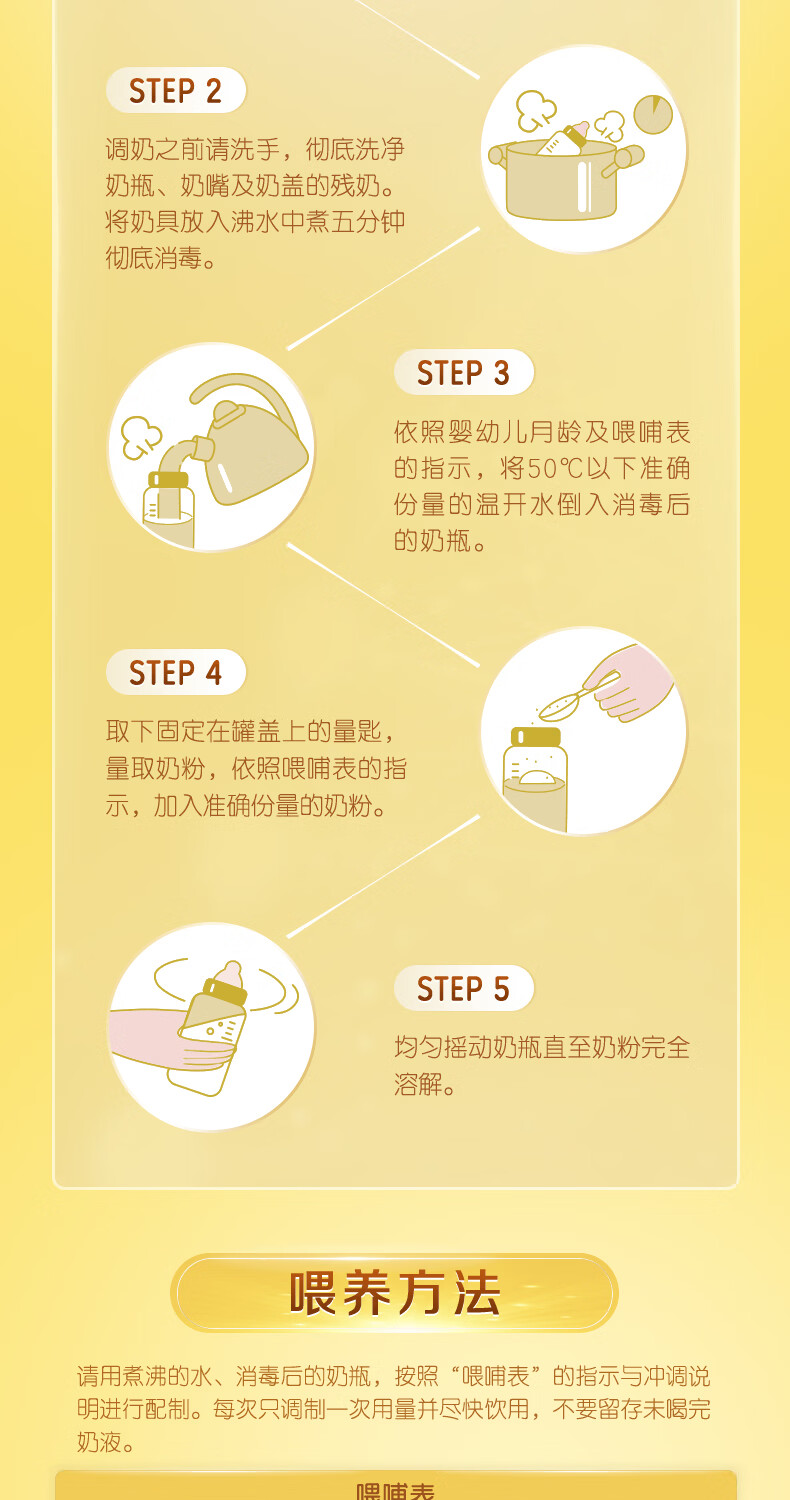 STEP 2

调奶之前请洗手，彻底洗净奶瓶、奶嘴及奶盖的残奶。将奶具放入沸水中煮五分钟彻底消毒。

STEP 3

依照婴幼儿月龄及喂哺表的指示，将50℃以下准确份量的温开水倒入消毒后的奶瓶。

STEP 4

取下固定在罐盖上的量匙，量取奶粉，依照喂哺表的指示，加入准确份量的奶粉。

STEP 5

均匀摇动奶瓶直至奶粉完全溶解。

喂养方法

请用煮沸的水、消毒后的奶瓶，按照“喂哺表”的指示与冲调说明进行配制。每次只调制一次用量并尽快饮用，不要留存未喝完奶液。

喂哺表