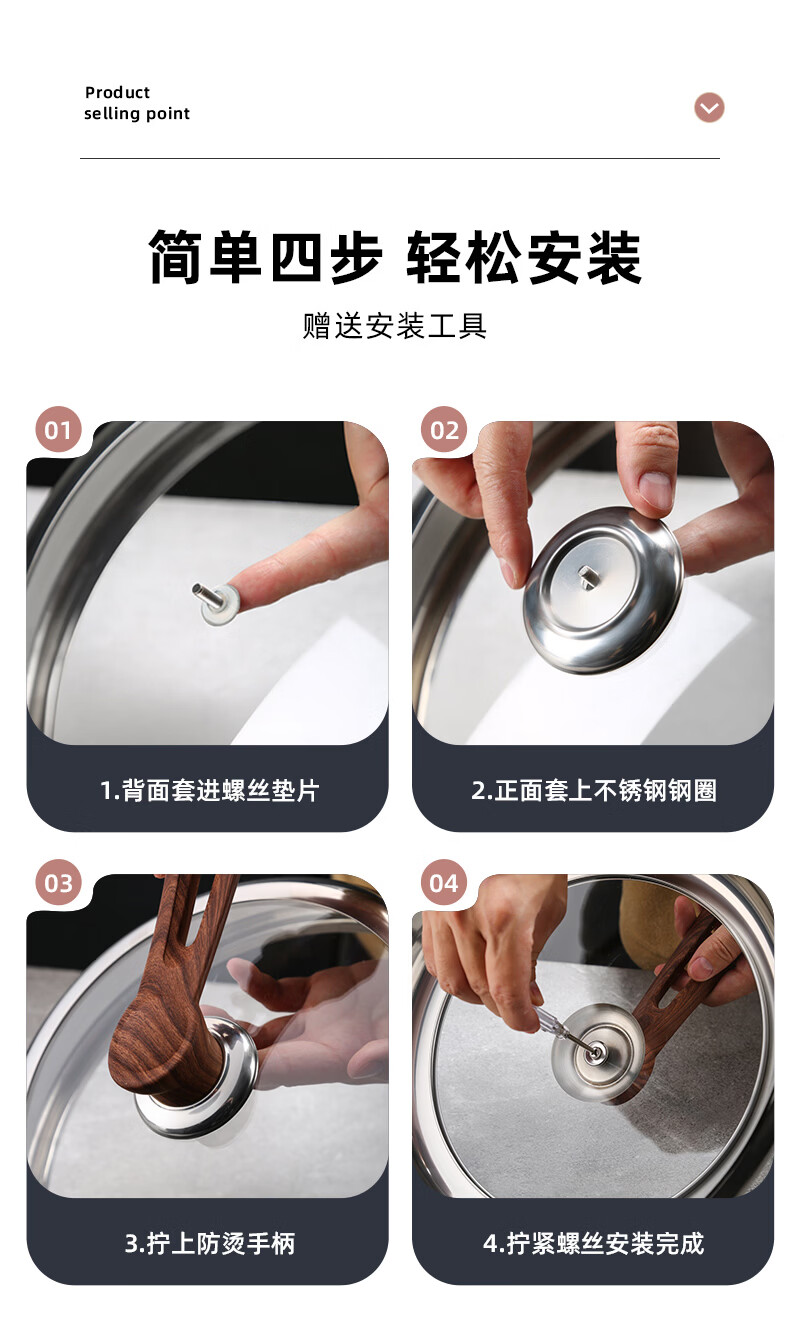 Product
selling point

简单四步 轻松安装

赠送安装工具

01

1.背面套进螺丝垫片

02

2.正面套上不锈钢钢圈

03

3.拧上防烫手柄

04

4.拧紧螺丝安装完成