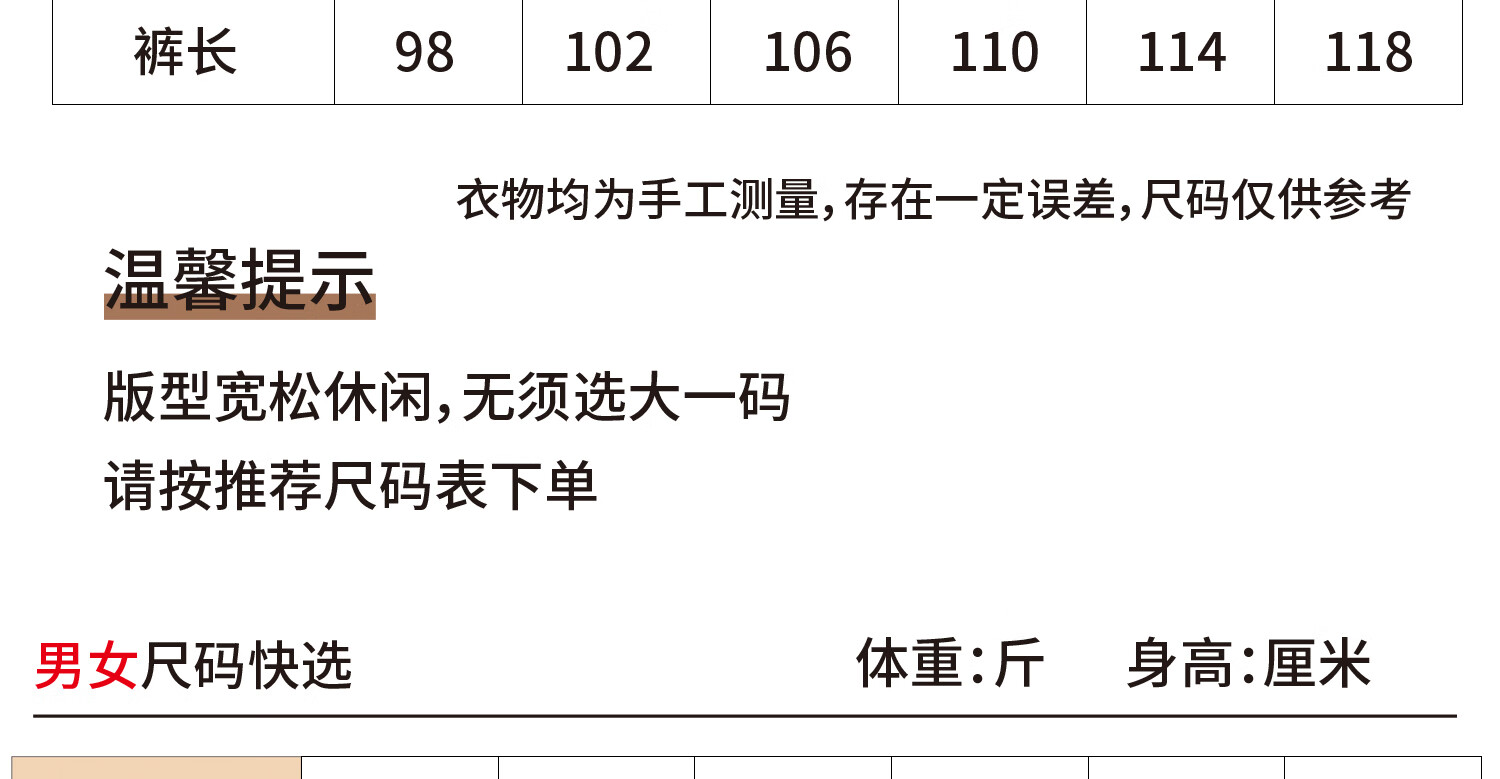 | 裤长 | 98 | 102 | 106 | 110 | 114 | 118 |
|---|---|---|---|---|---|---|

衣物均为手工测量,存在一定误差,尺码仅供参考

温馨提示

版型宽松休闲,无须选大一码

请按推荐尺码表下单

男女尺码快选

体重:斤 身高:厘米