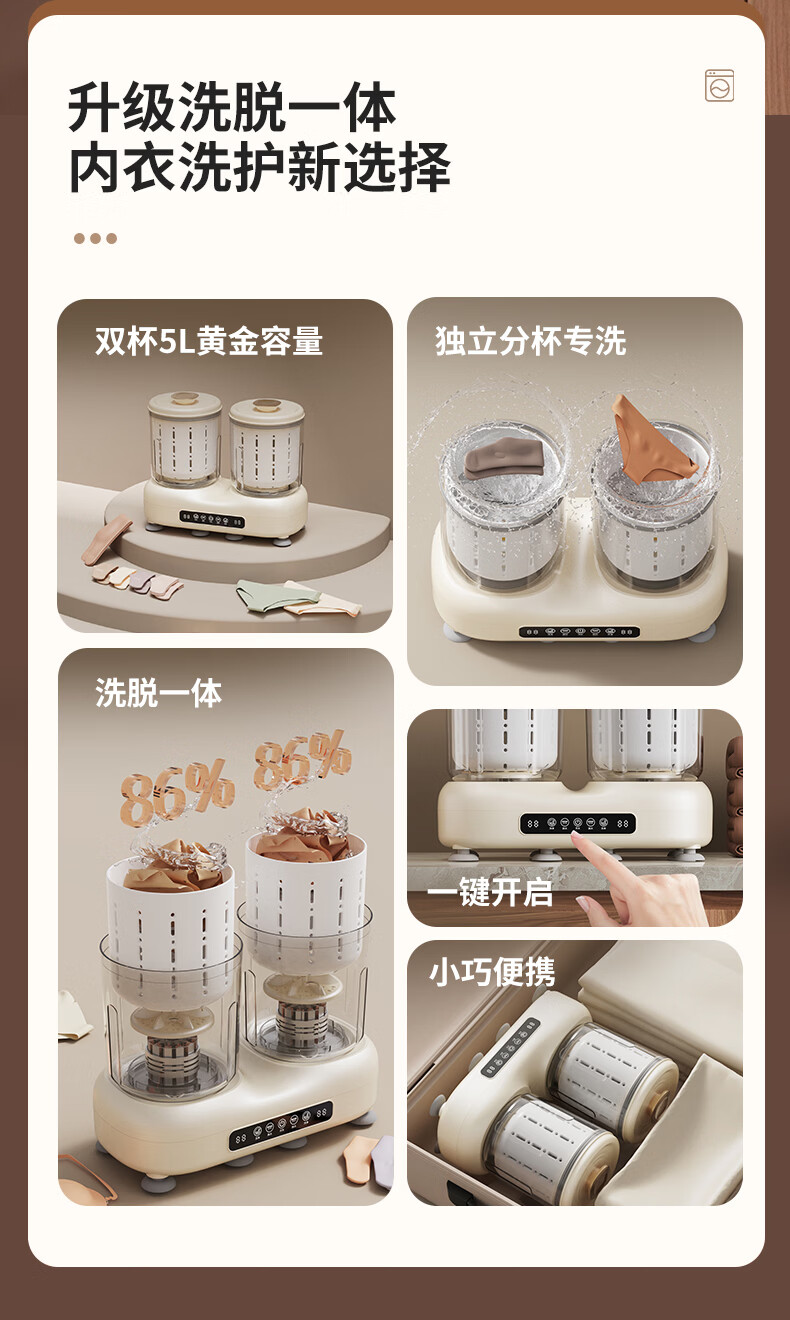 升级洗脱一体
内衣洗护新选择

双杯5L黄金容量

独立分杯专洗

洗脱一体

86%

86%

一键开启

小巧便携