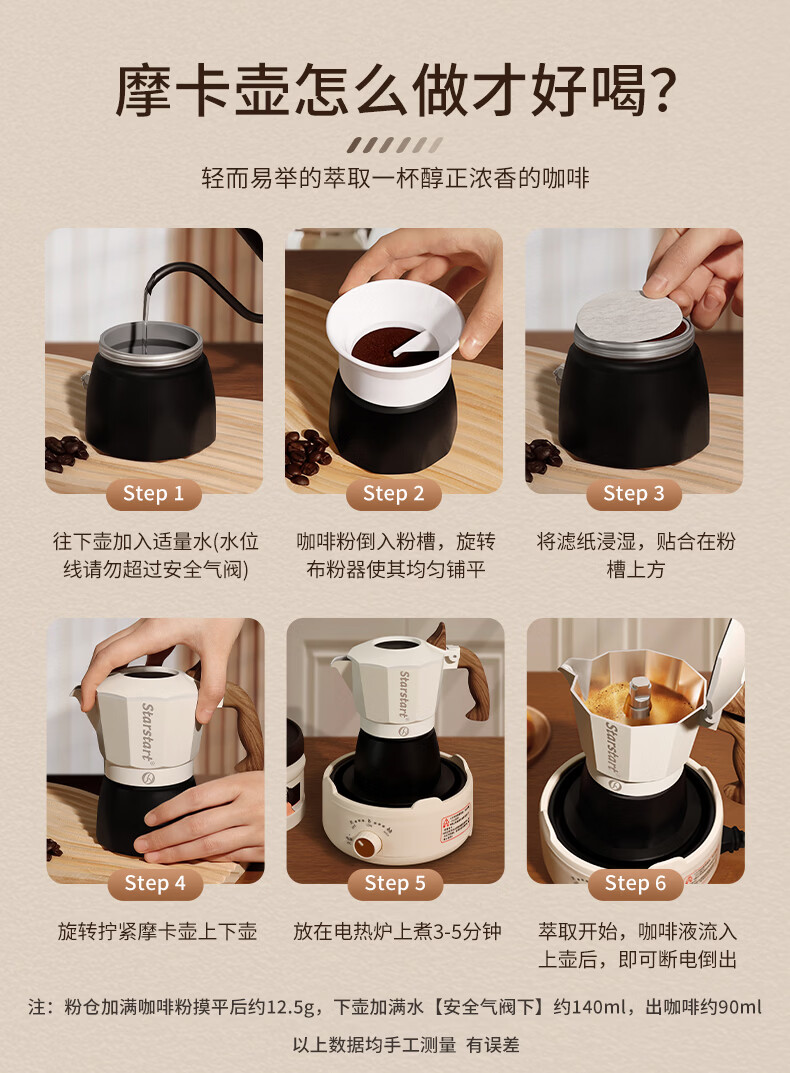 摩卡壶怎么做才好喝?

轻而易举的萃取一杯醇正浓香的咖啡

Step 1

往下壶加入适量水(水位线请勿超过安全气阀)

Step 2

咖啡粉倒入粉槽，旋转布粉器使其均匀铺平

Step 3

将滤纸浸湿，贴合在粉槽上方

Starstart

Step 4

旋转拧紧摩卡壶上下壶

Starstart

Step 5

放在电热炉上煮3-5分钟

Starstart

Step 6

萃取开始，咖啡液流入上壶后，即可断电倒出

注：粉仓加满咖啡粉摸平后约12.5g，下壶加满水【安全气阀下】约140ml，出咖啡约90ml

以上数据均手工测量 有误差