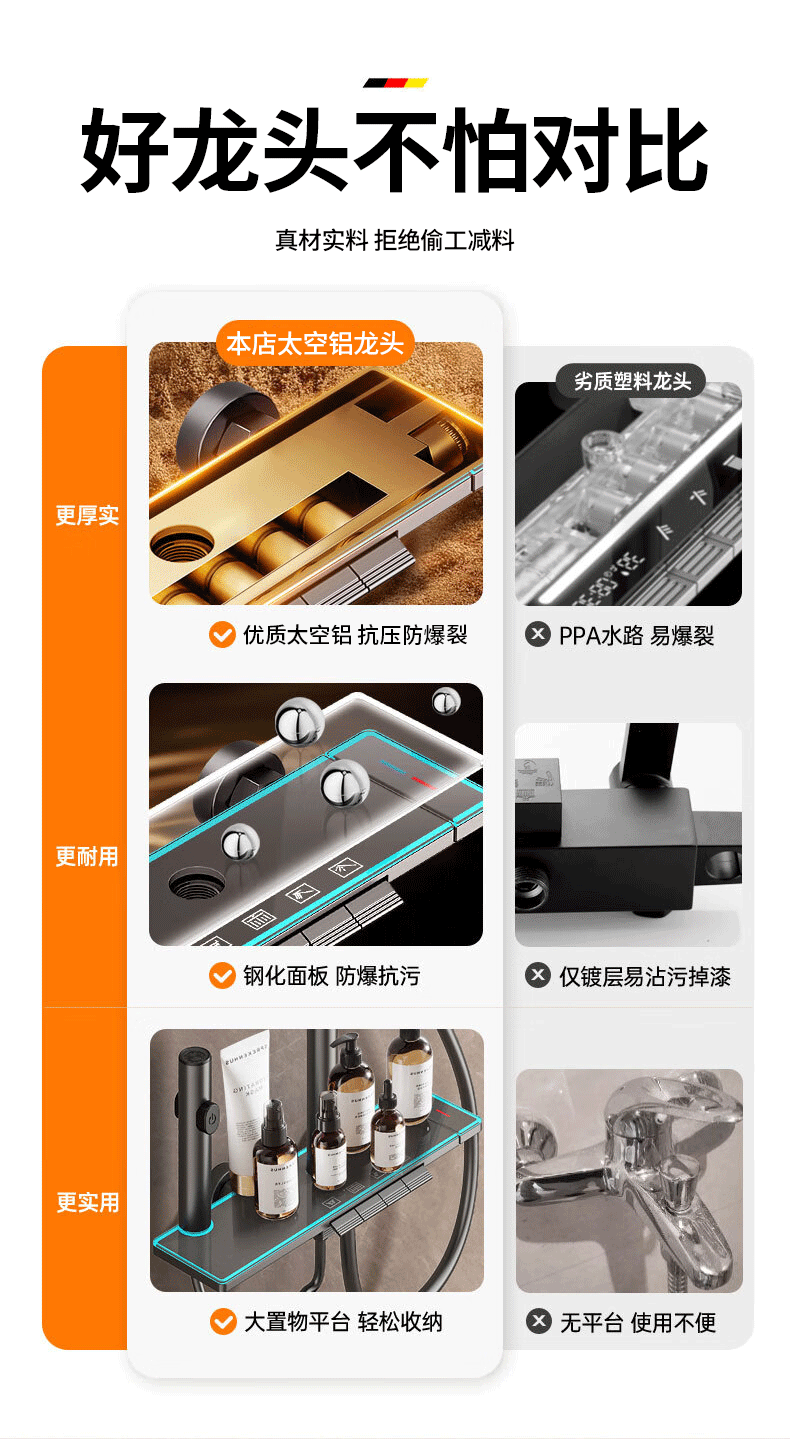 好龙头不怕对比

真材实料 拒绝偷工减料

本店太空铝龙头

劣质塑料龙头

更厚实

优质太空铝 抗压防爆裂

PPA水路 易爆裂

更耐用

钢化面板 防爆抗污

仅镀层易沾污掉漆

更实用

大置物平台 轻松收纳

无平台 使用不便