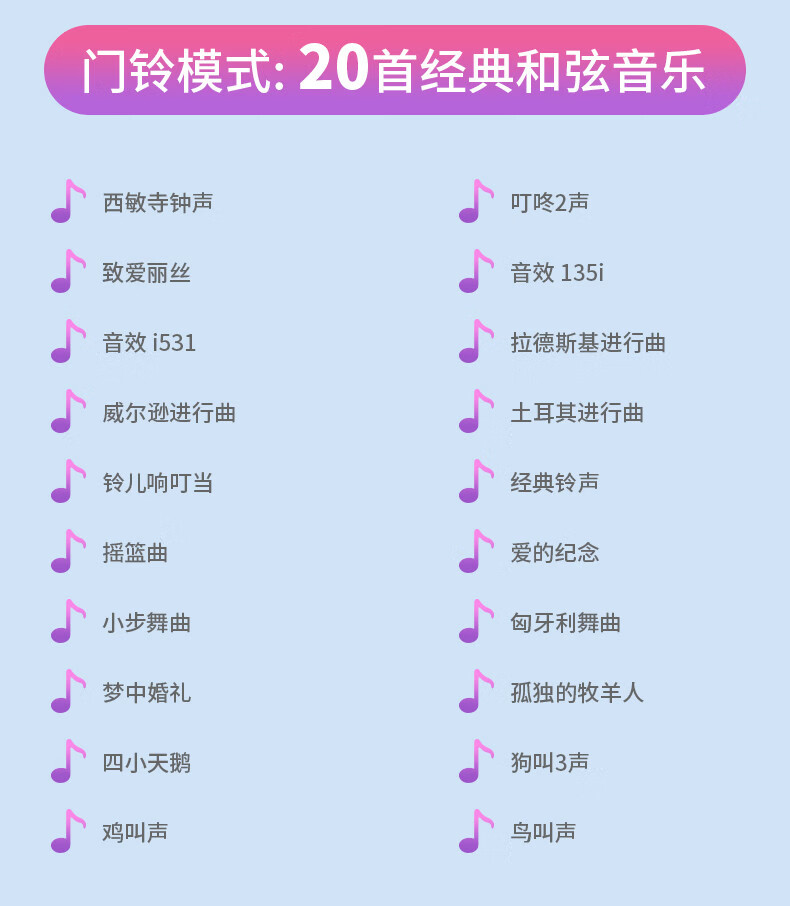 门铃模式: 20首经典和弦音乐

西敏寺钟声

致爱丽丝

音效 i531

威尔逊进行曲

铃儿响叮当

摇篮曲

小步舞曲

梦中婚礼

四小天鹅

鸡叫声

叮咚2声

音效 135i

拉德斯基进行曲

土耳其进行曲

经典铃声

爱的纪念

匈牙利舞曲

孤独的牧羊人

狗叫3声

鸟叫声