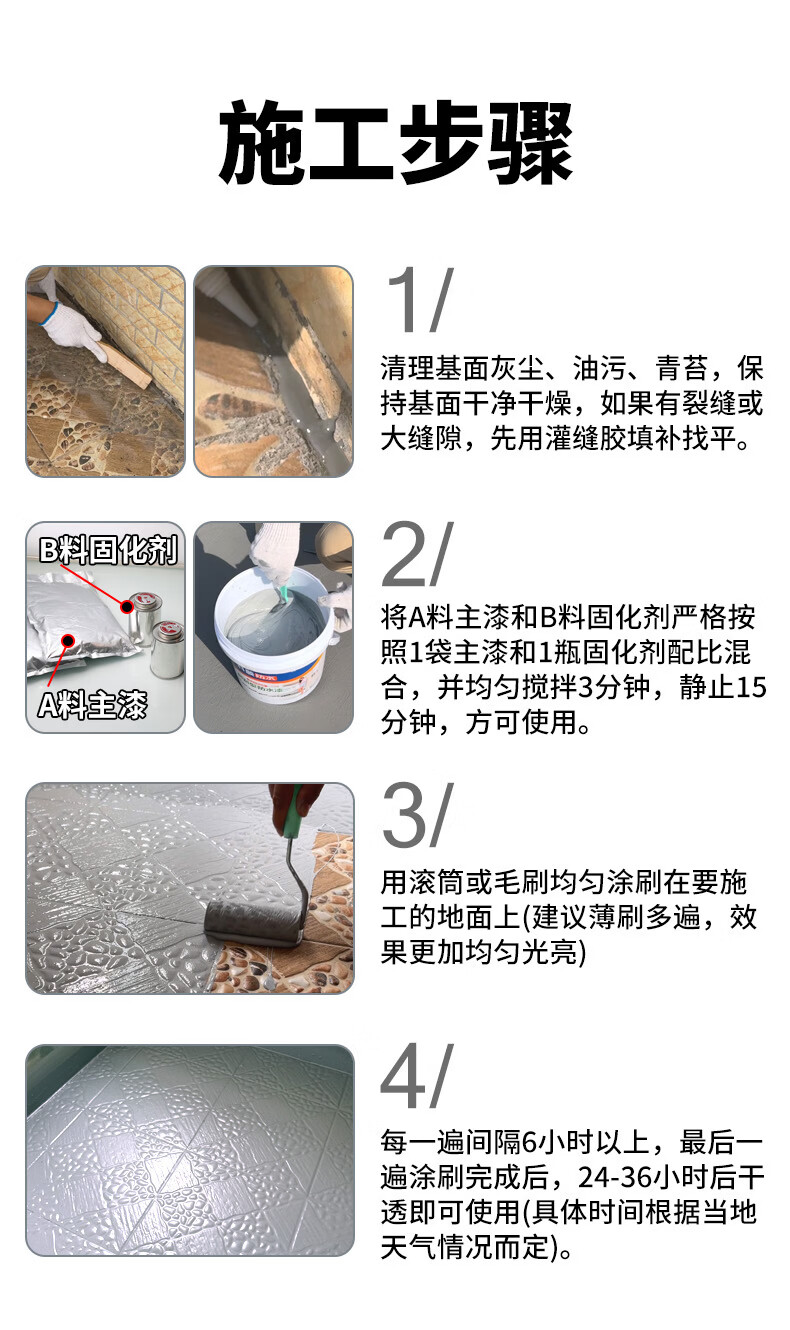 施工步骤

1/

清理基面灰尘、油污、青苔，保持基面干净干燥，如果有裂缝或大缝隙，先用灌缝胶填补找平。

B料固化剂

A料主漆

2/

将A料主漆和B料固化剂严格按照1袋主漆和1瓶固化剂配比混合，并均匀搅拌3分钟，静止15分钟，方可使用。

3/

用滚筒或毛刷均匀涂刷在要施工的地面上(建议薄刷多遍，效果更加均匀光亮)

4/

每一遍间隔6小时以上，最后一遍涂刷完成后，24-36小时后干透即可使用(具体时间根据当地天气情况而定)。