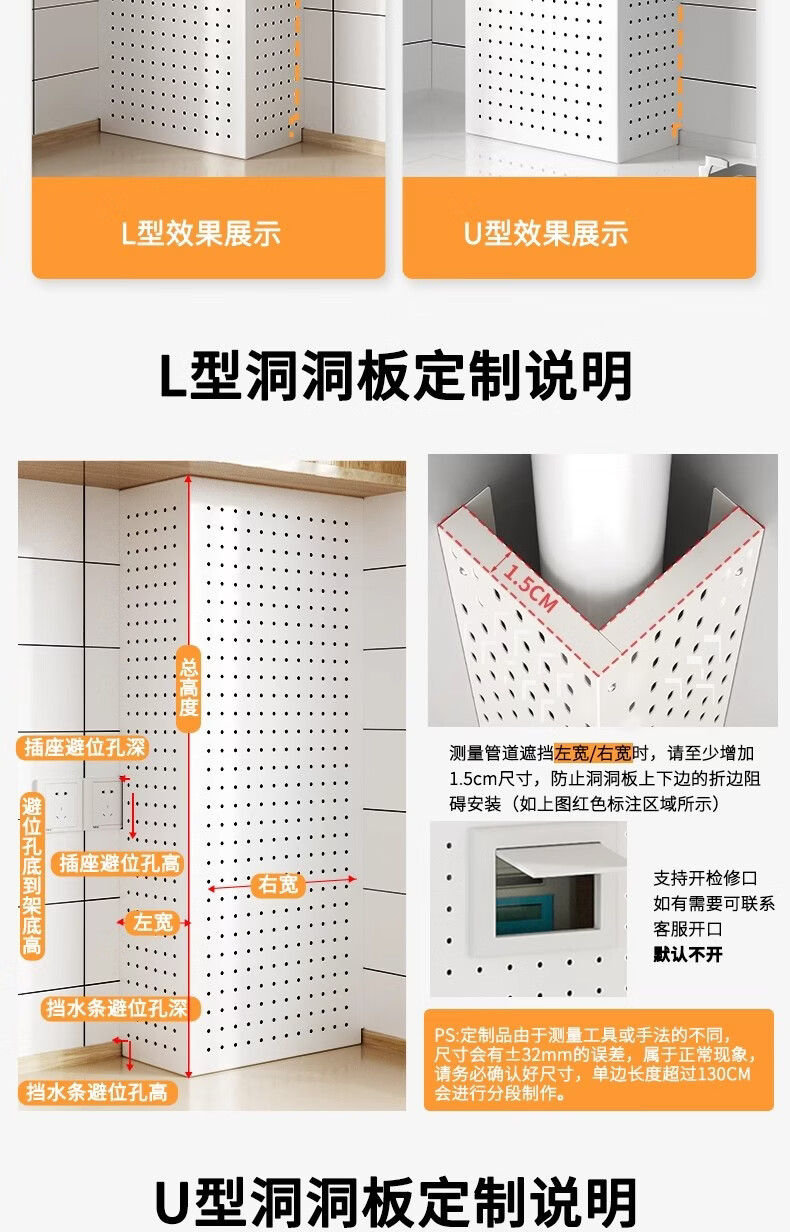 L型效果展示

U型效果展示

L型洞洞板定制说明

总高度

插座避位孔深

避位孔底到架底高

插座避位孔高

右宽

左宽

挡水条避位孔深

挡水条避位孔高

1.5CM

测量管道遮挡左宽/右宽时，请至少增加1.5cm尺寸，防止洞洞板上下边的折边阻碍安装（如上图红色标注区域所示）

支持开检修口
如有需要可联系客服开口
默认不开

PS:定制品由于测量工具或手法的不同，尺寸会有±32mm的误差，属于正常现象，请务必确认好尺寸，单边长度超过130CM会进行分段制作。

U型洞洞板定制说明