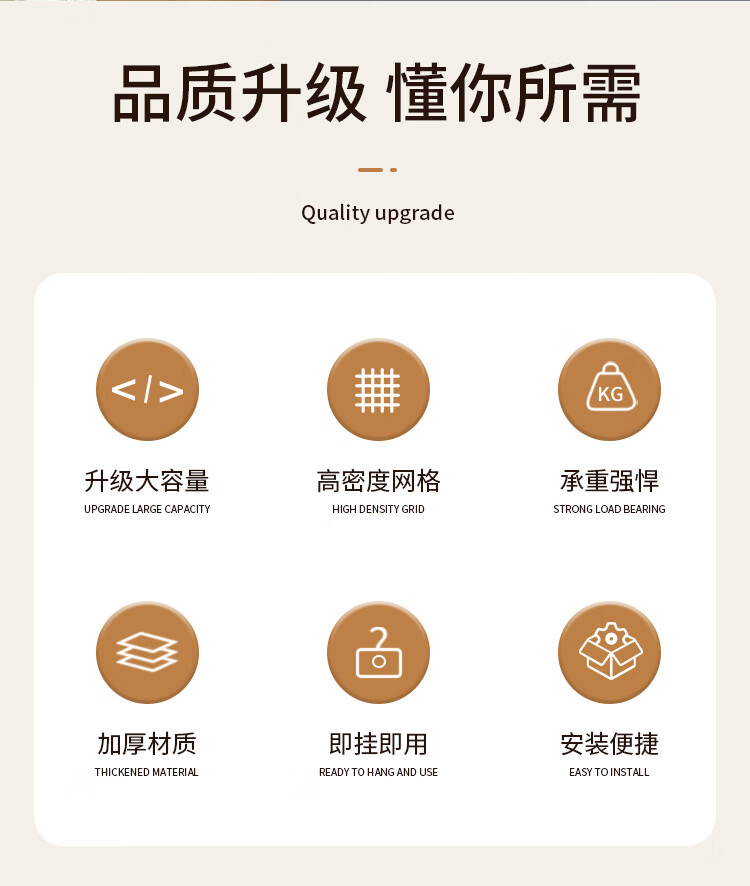 品质升级 懂你所需

Quality upgrade

</>

升级大容量
UPGRADE LARGE CAPACITY

高密度网格
HIGH DENSITY GRID

KG

承重强悍
STRONG LOAD BEARING

加厚材质
THICKENED MATERIAL

即挂即用
READY TO HANG AND USE

安装便捷
EASY TO INSTALL