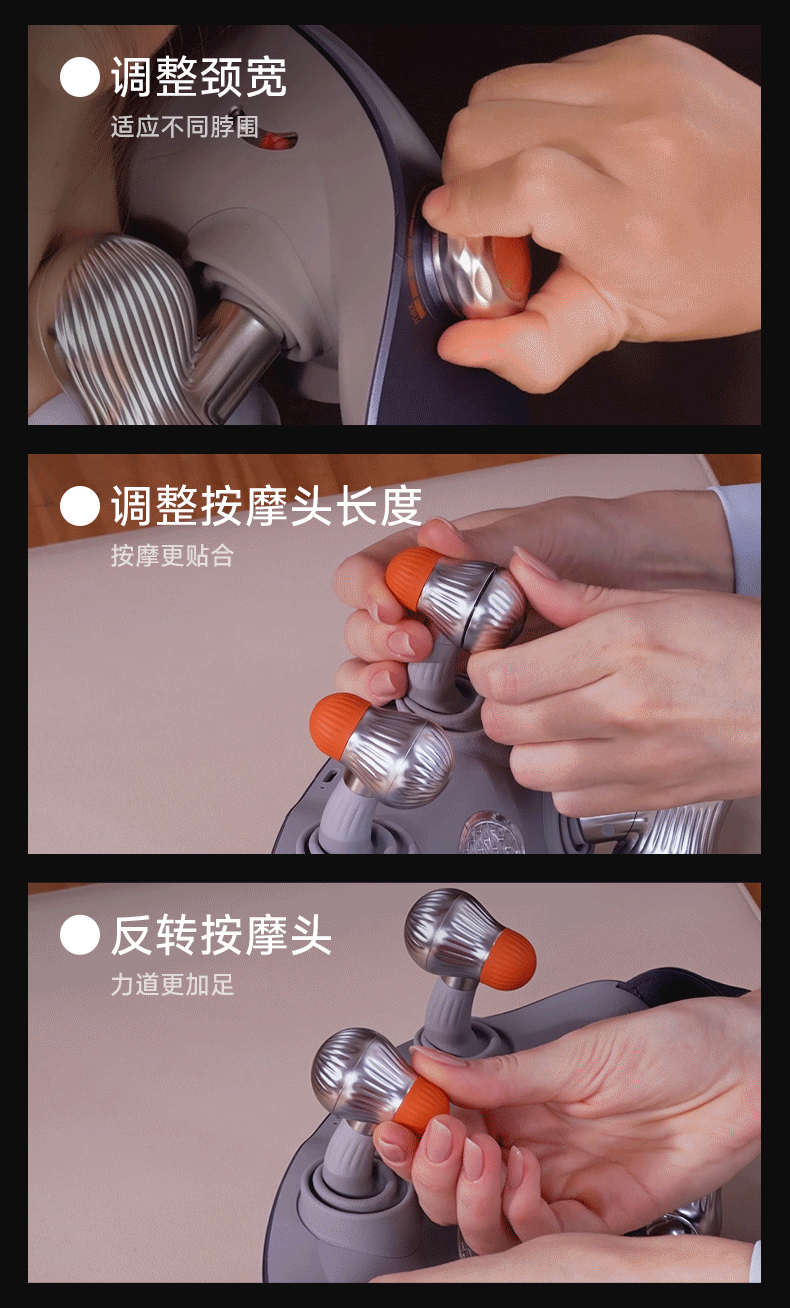 调整颈宽
适应不同脖围

调整按摩头长度
按摩更贴合

反转按摩头
力道更加足