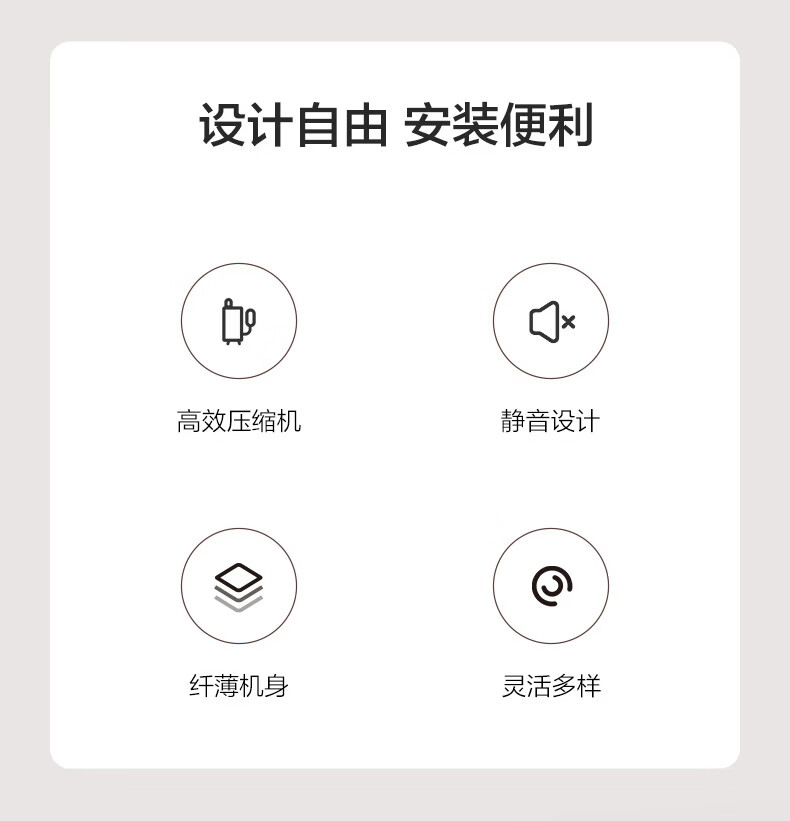 设计自由 安装便利

高效压缩机

静音设计

纤薄机身

灵活多样