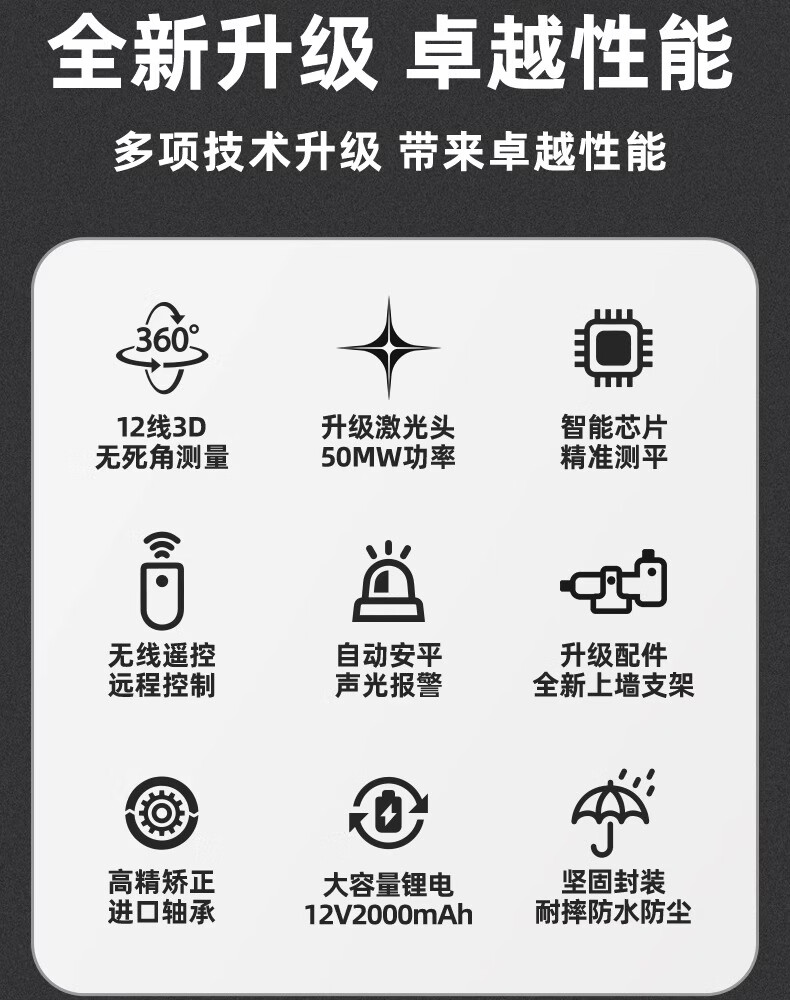 全新升级 卓越性能

多项技术升级 带来卓越性能

360°

12线3D
无死角测量

升级激光头
50MW功率

智能芯片
精准测平

无线遥控
远程控制

自动安平
声光报警

升级配件
全新上墙支架

高精矫正
进口轴承

大容量锂电
12V2000mAh

坚固封装
耐摔防水防尘