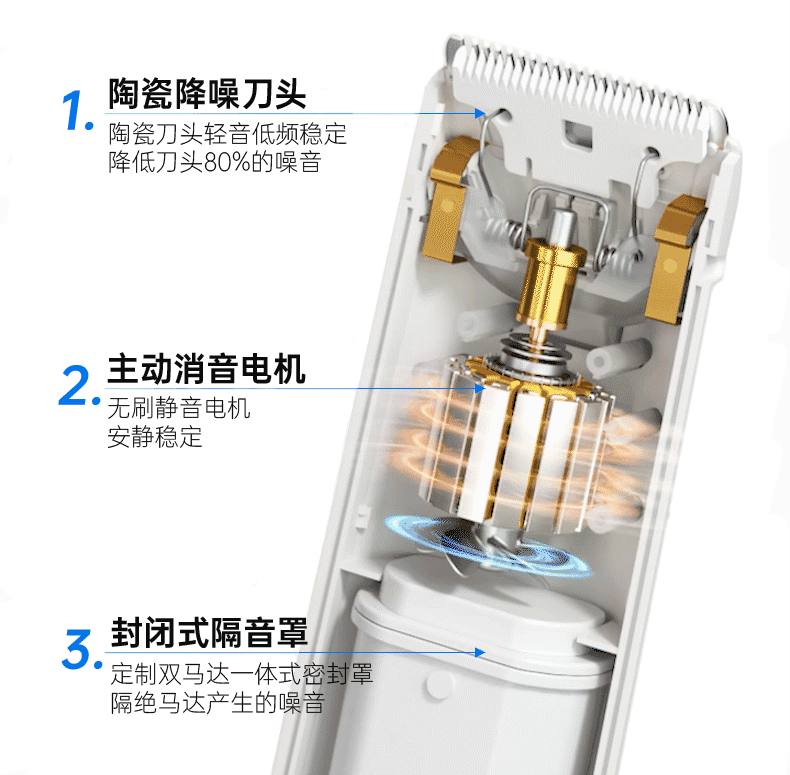 1. 陶瓷降噪刀头
陶瓷刀头轻音低频稳定
降低刀头80%的噪音

2. 主动消音电机
无刷静音电机
安静稳定

3. 封闭式隔音罩
定制双马达一体式密封罩
隔绝马达产生的噪音