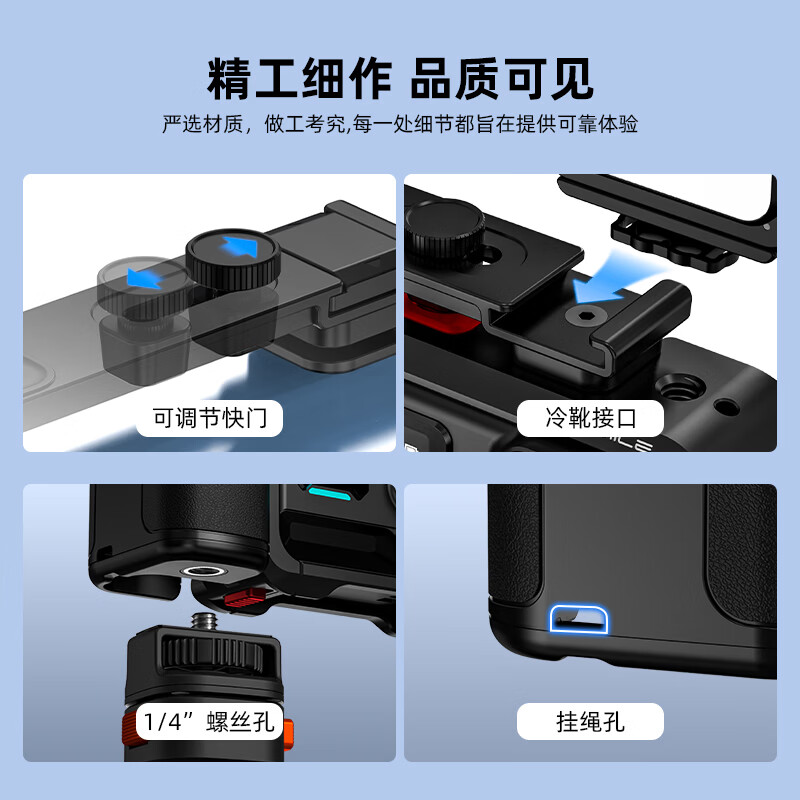 精工细作 品质可见

严选材质，做工考究,每一处细节都旨在提供可靠体验

可调节快门

冷靴接口

1/4”螺丝孔

挂绳孔