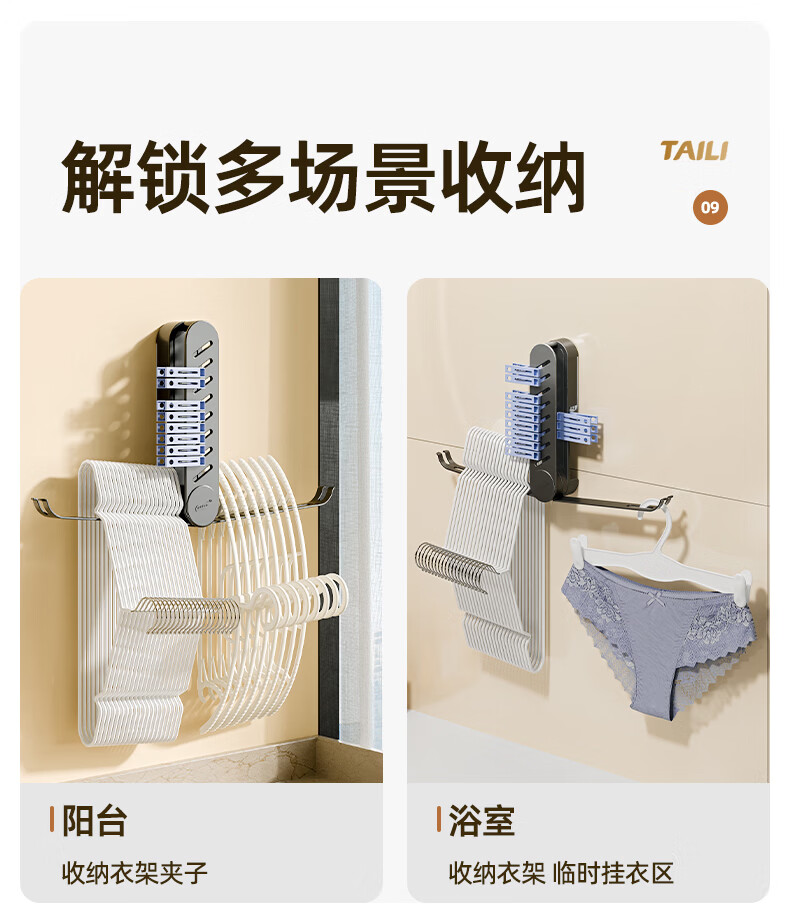 解锁多场景收纳

TAILI

09

阳台

收纳衣架夹子

浴室

收纳衣架 临时挂衣区