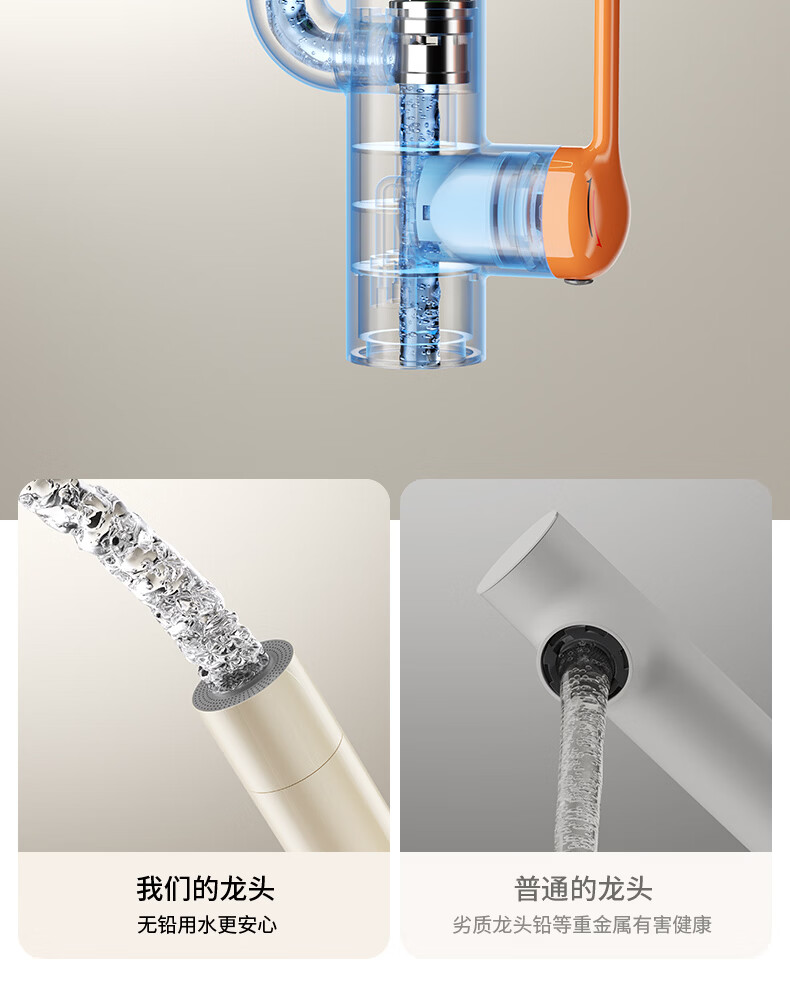 我们的龙头
无铅用水更安心

普通的龙头
劣质龙头铅等重金属有害健康