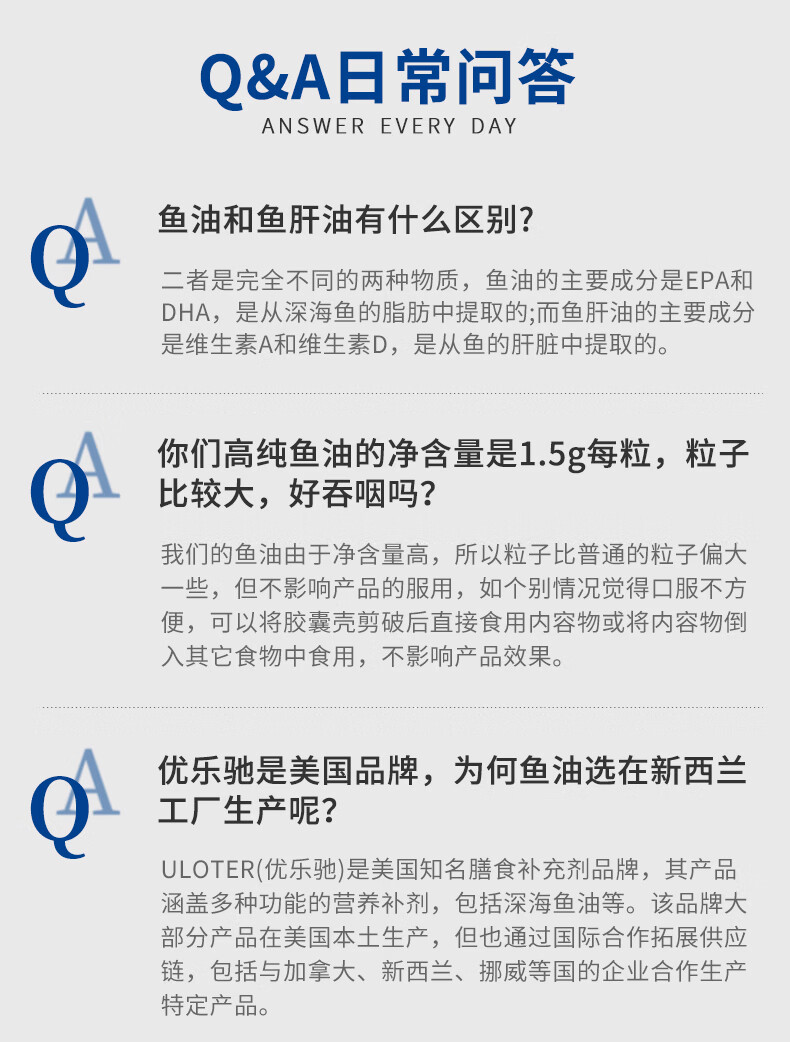 Q&A日常问答
ANSWER EVERY DAY

QA

鱼油和鱼肝油有什么区别？

二者是完全不同的两种物质，鱼油的主要成分是EPA和DHA，是从深海鱼的脂肪中提取的;而鱼肝油的主要成分是维生素A和维生素D，是从鱼的肝脏中提取的。

QA

你们高纯鱼油的净含量是1.5g每粒，粒子比较大，好吞咽吗？

我们的鱼油由于净含量高，所以粒子比普通的粒子偏大一些，但不影响产品的服用，如个别情况觉得口服不方便，可以将胶囊壳剪破后直接食用内容物或将内容物倒入其它食物中食用，不影响产品效果。

QA

优乐驰是美国品牌，为何鱼油选在新西兰工厂生产呢？

ULOTER(优乐驰)是美国知名膳食补充剂品牌，其产品涵盖多种功能的营养补剂，包括深海鱼油等。该品牌大部分产品在美国本土生产，但也通过国际合作拓展供应链，包括与加拿大、新西兰、挪威等国的企业合作生产特定产品。