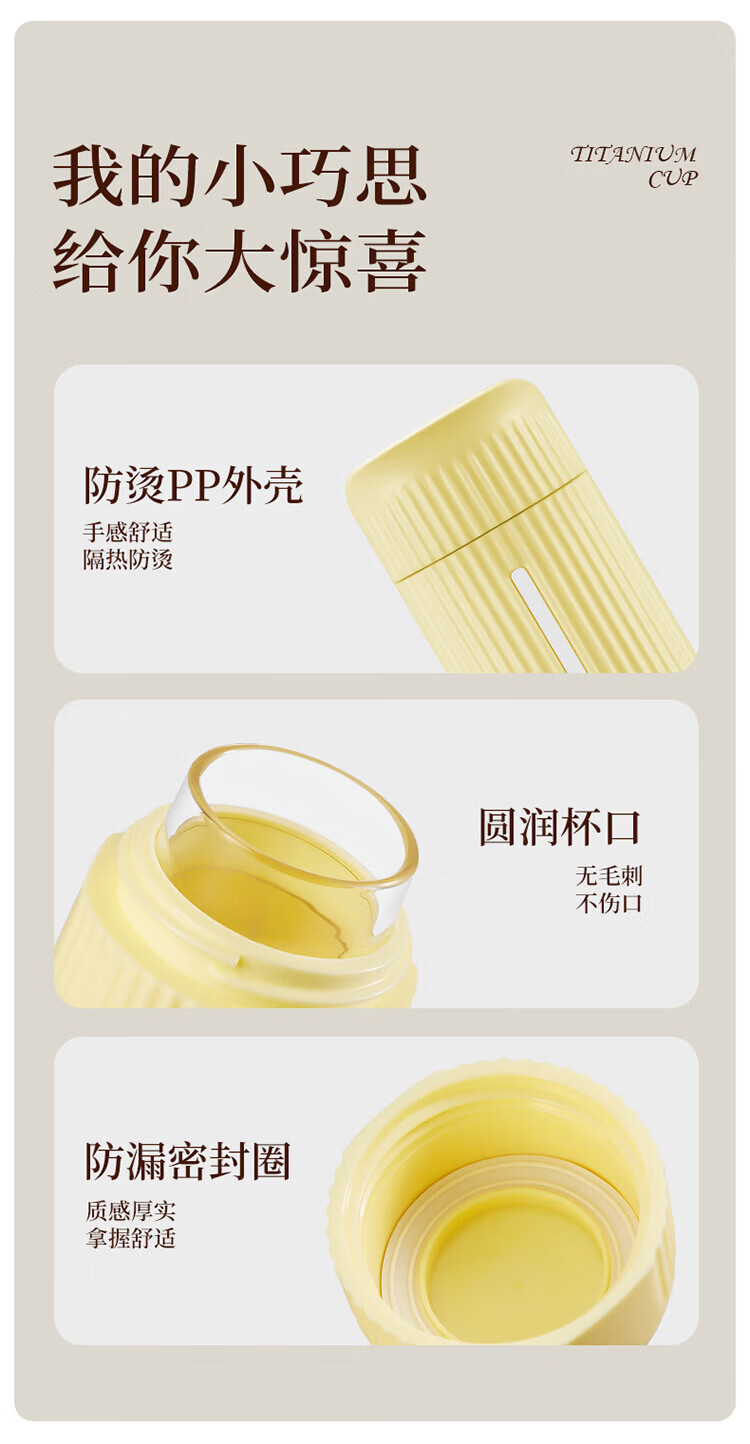 我的小巧思
给你大惊喜

TITANIUM CUP

防烫PP外壳
手感舒适
隔热防烫

圆润杯口
无毛刺
不伤口

防漏密封圈
质感厚实
拿握舒适