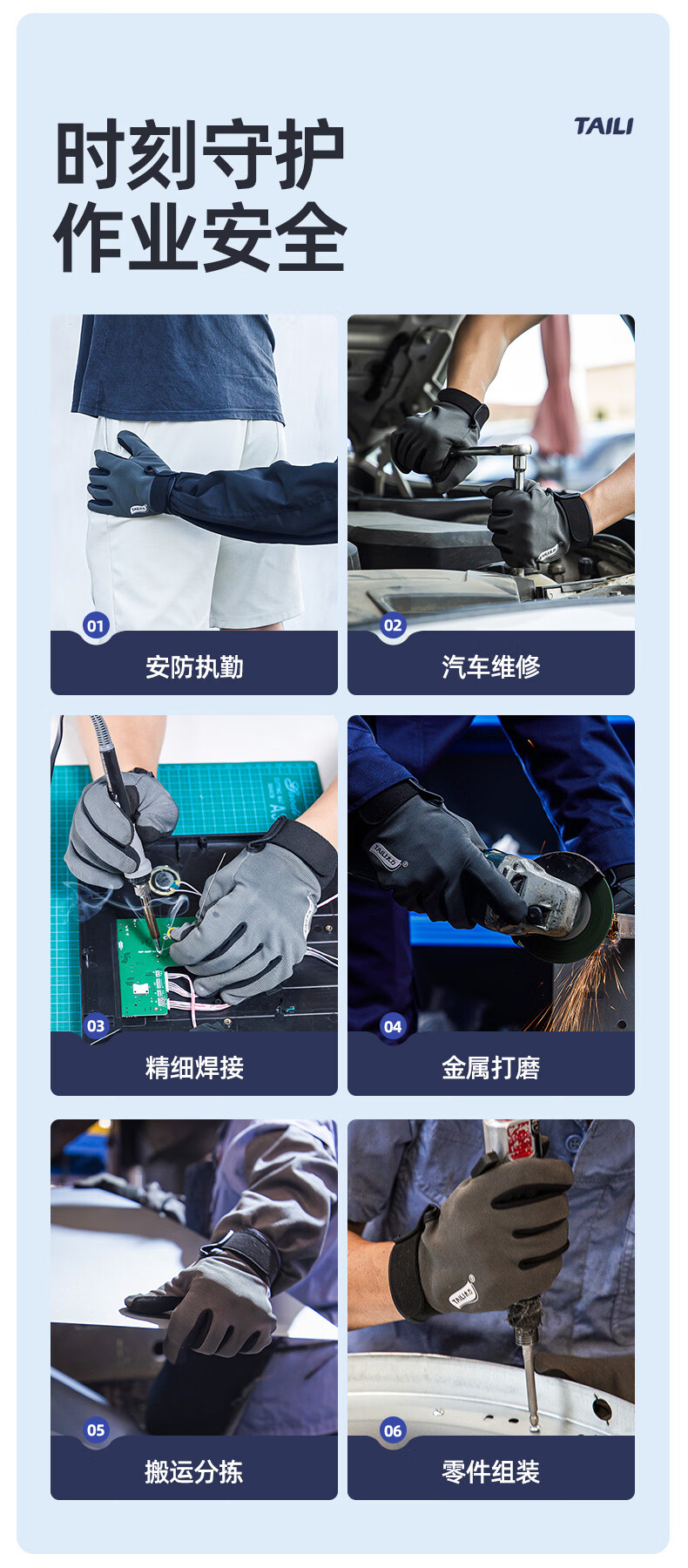 时刻守护
作业安全

TAILI

01
安防执勤

02
汽车维修

03
精细焊接

04
金属打磨

05
搬运分拣

06
零件组装