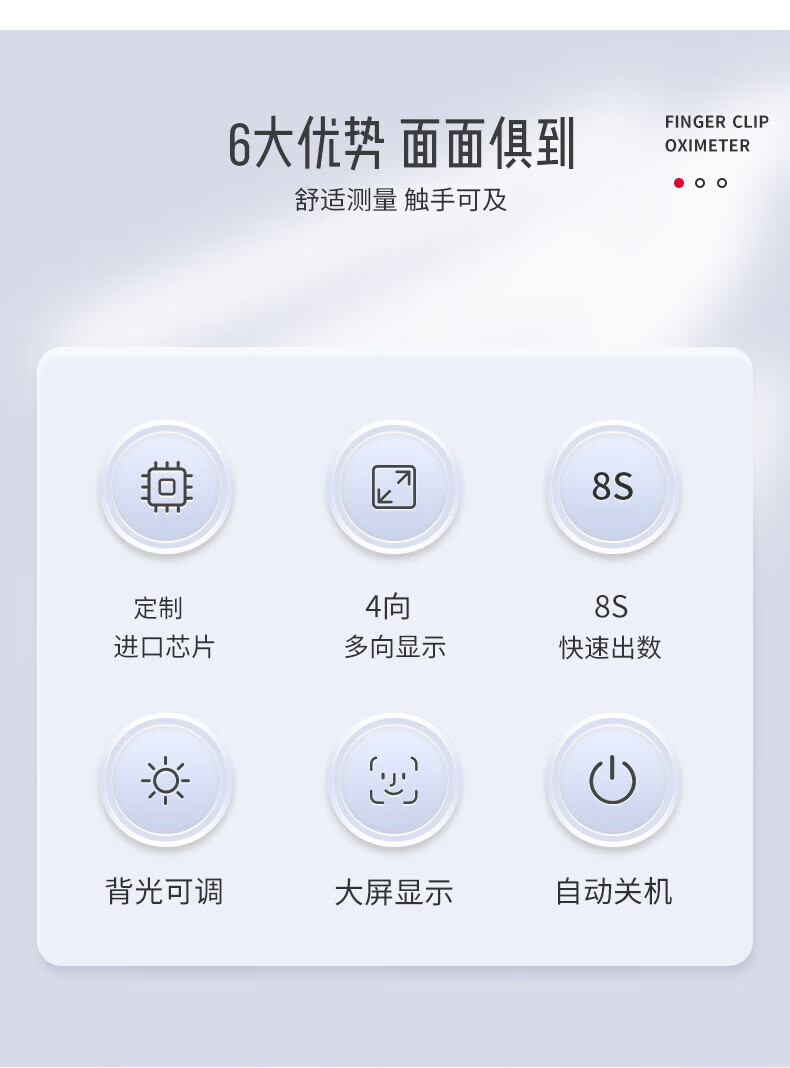 6大优势 面面俱到

舒适测量 触手可及

FINGER CLIP
OXIMETER

8S

定制
进口芯片

4向
多向显示

8S
快速出数

背光可调

大屏显示

自动关机