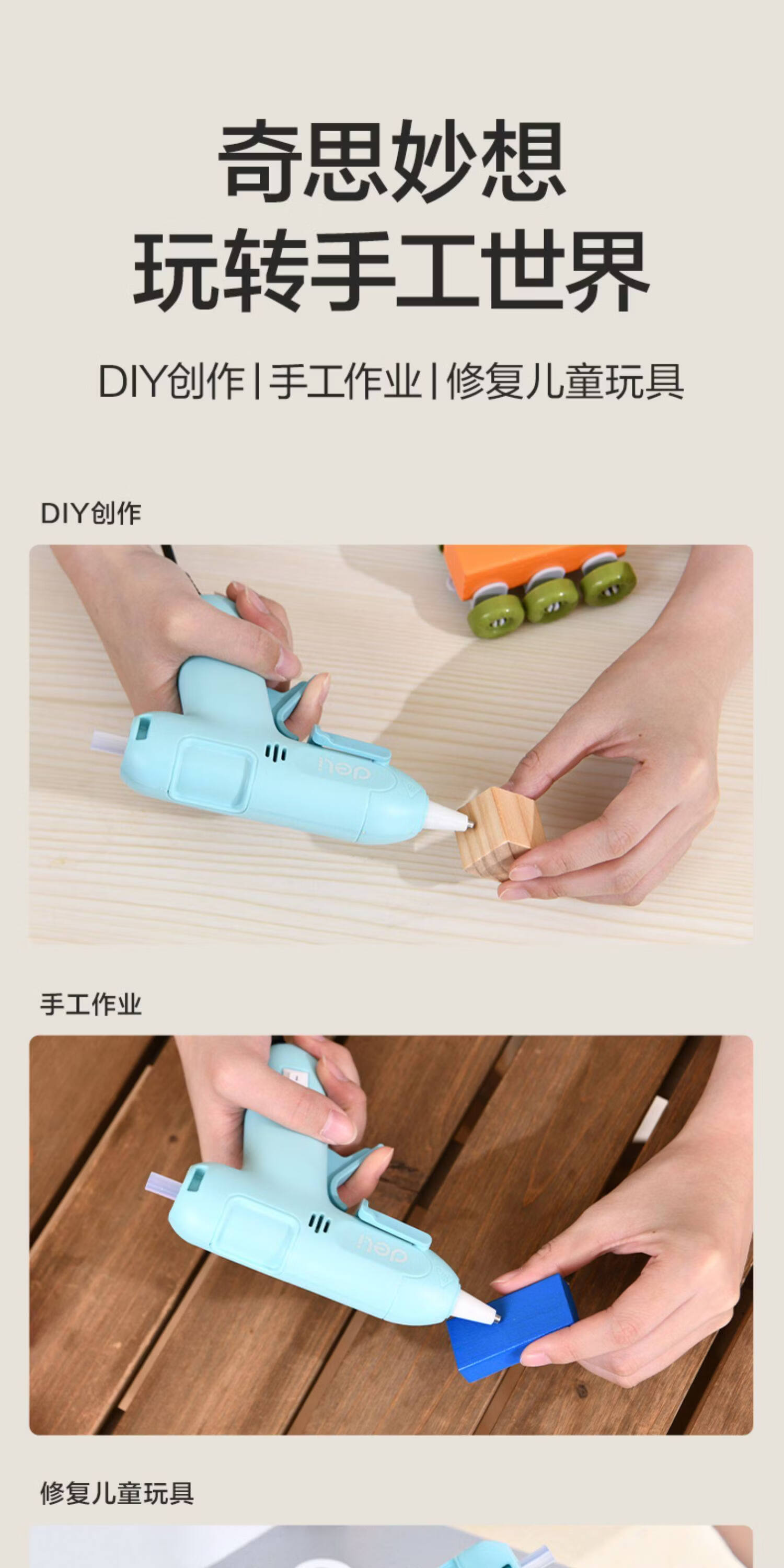 奇思妙想
玩转手工世界

DIY创作 | 手工作业 | 修复儿童玩具

DIY创作

deli

手工作业

deli

修复儿童玩具