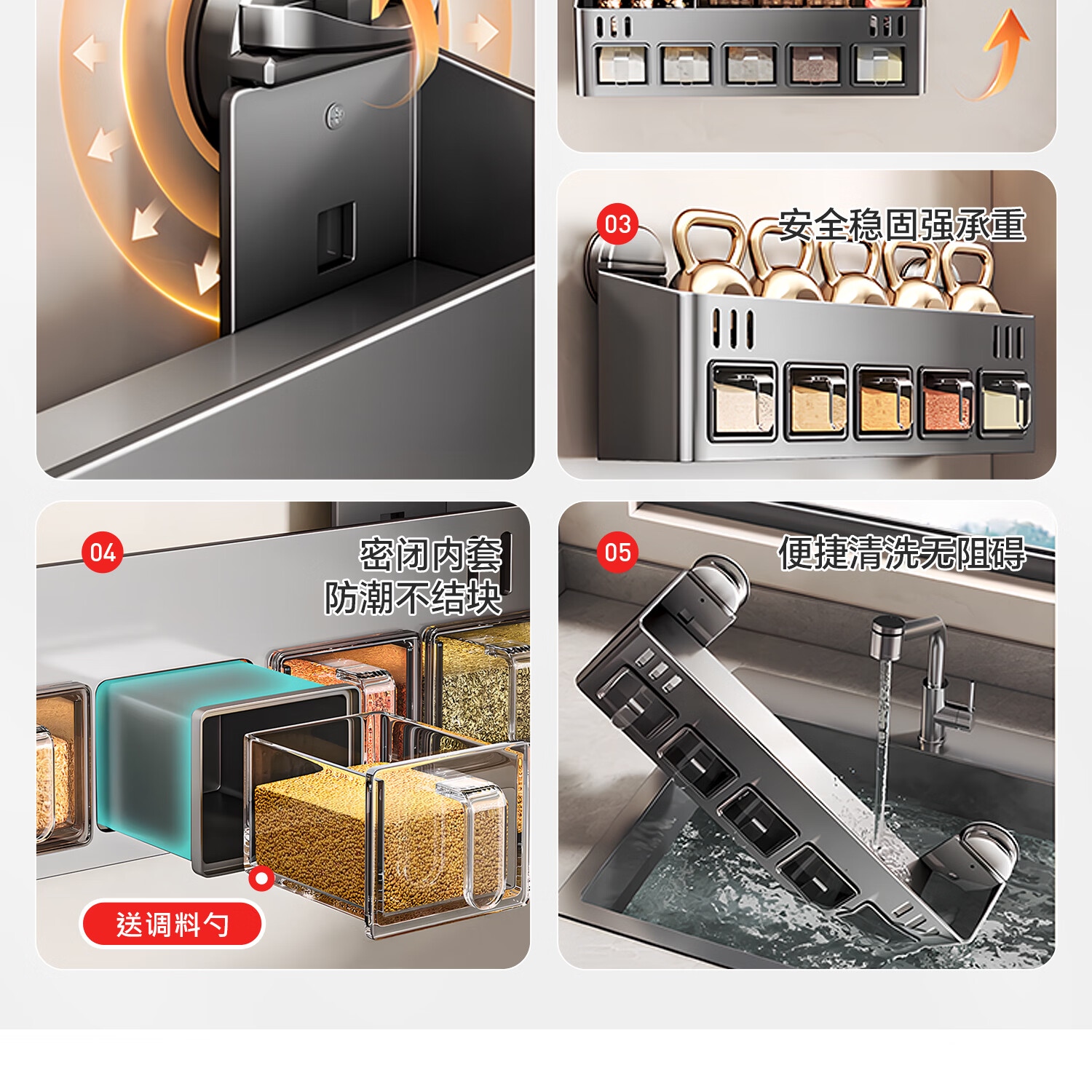 03
安全稳固强承重

04
密闭内套
防潮不结块

送调料勺

05
便捷清洗无阻碍