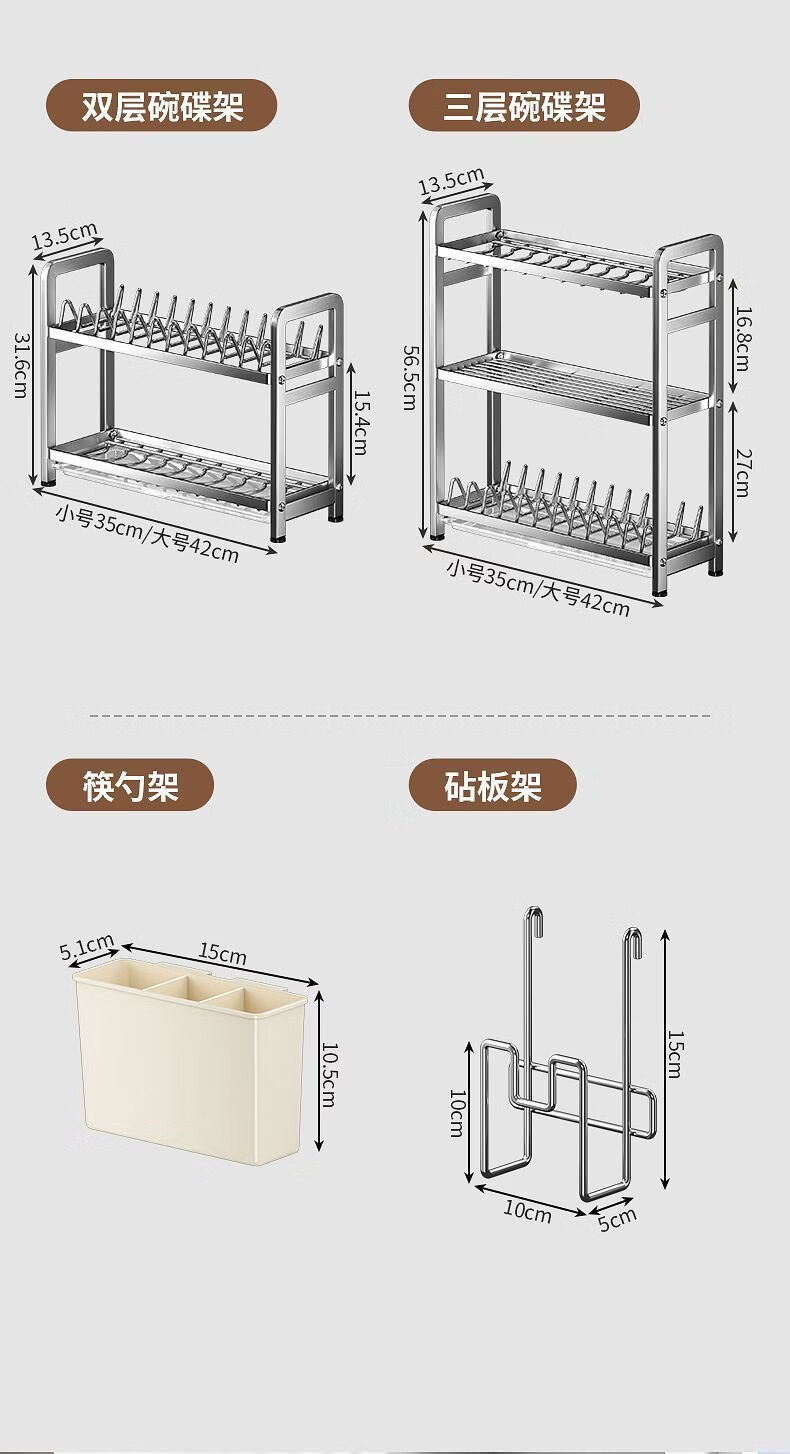 双层碗碟架

13.5cm

31.6cm

15.4cm

小号35cm/大号42cm

三层碗碟架

13.5cm

56.5cm

16.8cm

27cm

小号35cm/大号42cm

筷勺架

5.1cm

15cm

10.5cm

砧板架

15cm

10cm

10cm

5cm