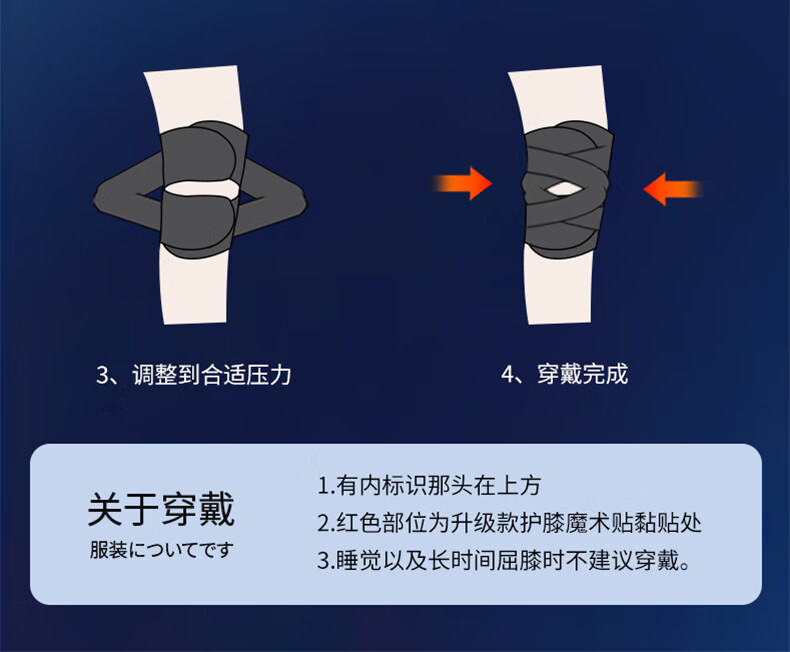 3、调整到合适压力

4、穿戴完成

关于穿戴
服装についてです

1.有内标识那头在上方
2.红色部位为升级款护膝魔术贴黏贴处
3.睡觉以及长时间屈膝时不建议穿戴。