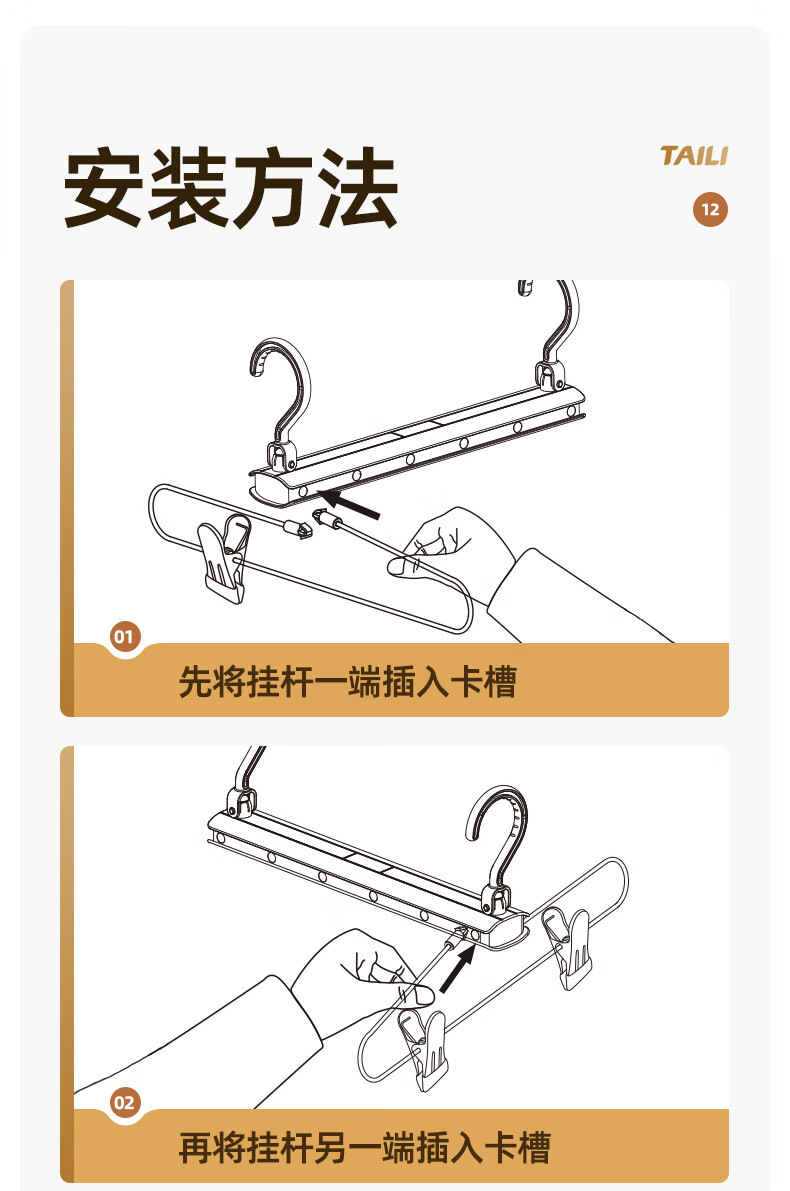 安装方法

TAILI

12

01

先将挂杆一端插入卡槽

02

再将挂杆另一端插入卡槽