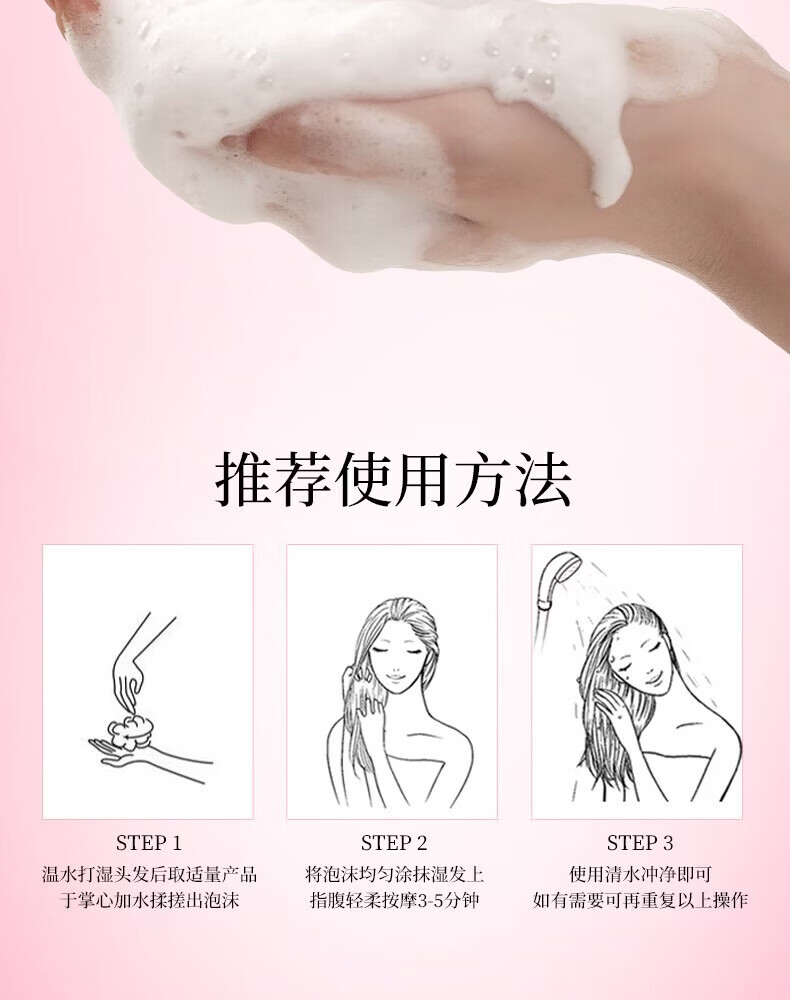 推荐使用方法

STEP 1
温水打湿头发后取适量产品
于掌心加水揉搓出泡沫

STEP 2
将泡沫均匀涂抹湿发上
指腹轻柔按摩3-5分钟

STEP 3
使用清水冲净即可
如有需要可再重复以上操作