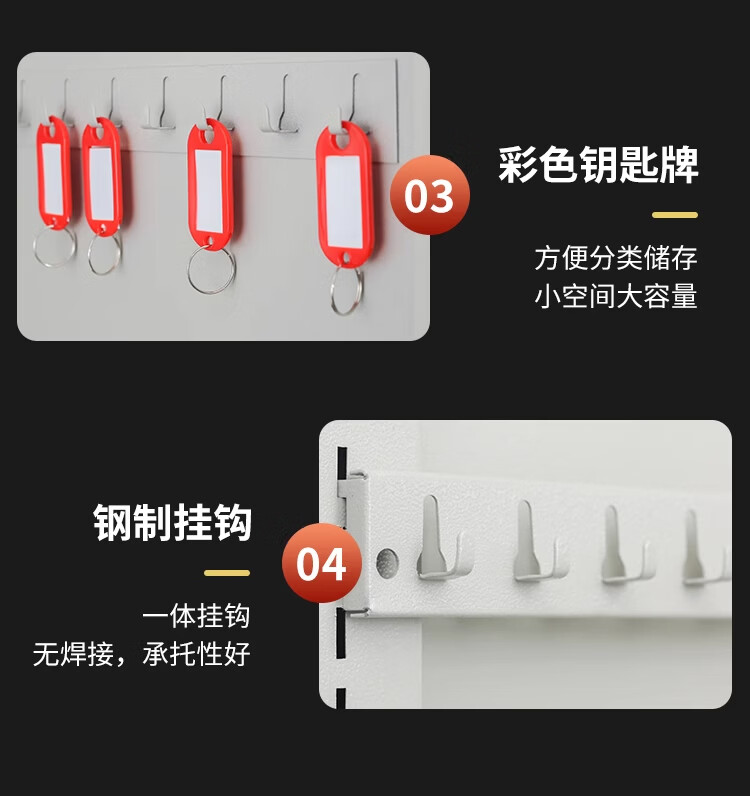 03

彩色钥匙牌

方便分类储存
小空间大容量

钢制挂钩

04

一体挂钩
无焊接，承托性好